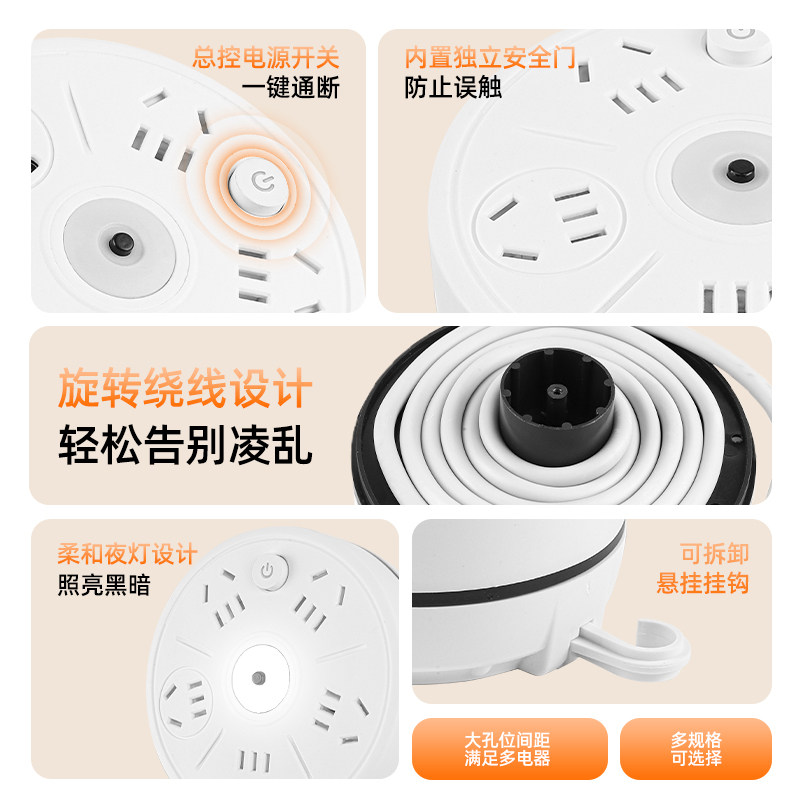 总控电源开关
一键通断

内置独立安全门
防止误触

旋转绕线设计
轻松告别凌乱

柔和夜灯设计
照亮黑暗

可拆卸
悬挂挂钩

大孔位间距
满足多电器

多规格
可选择