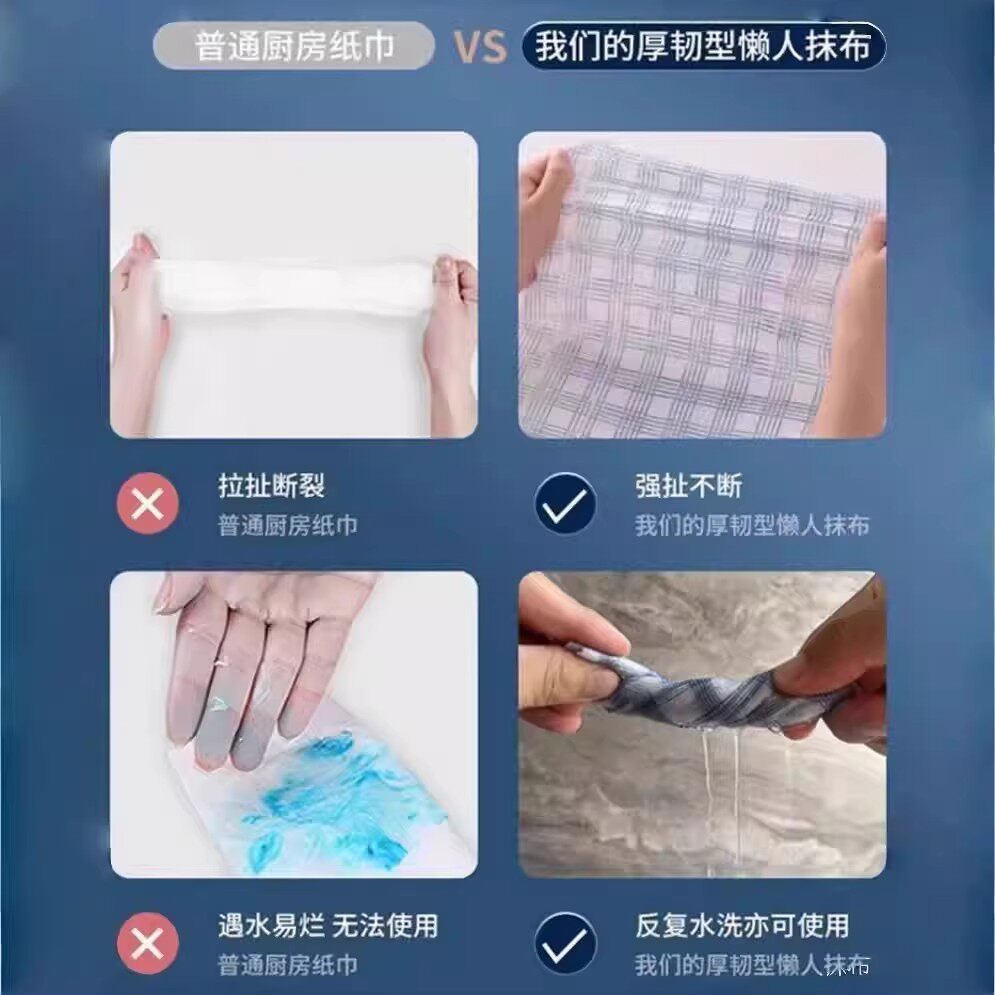 普通厨房纸巾 VS 我们的厚韧型懒人抹布

拉扯断裂
普通厨房纸巾

强扯不断
我们的厚韧型懒人抹布

遇水易烂 无法使用
普通厨房纸巾

反复水洗亦可使用
我们的厚韧型懒人抹布