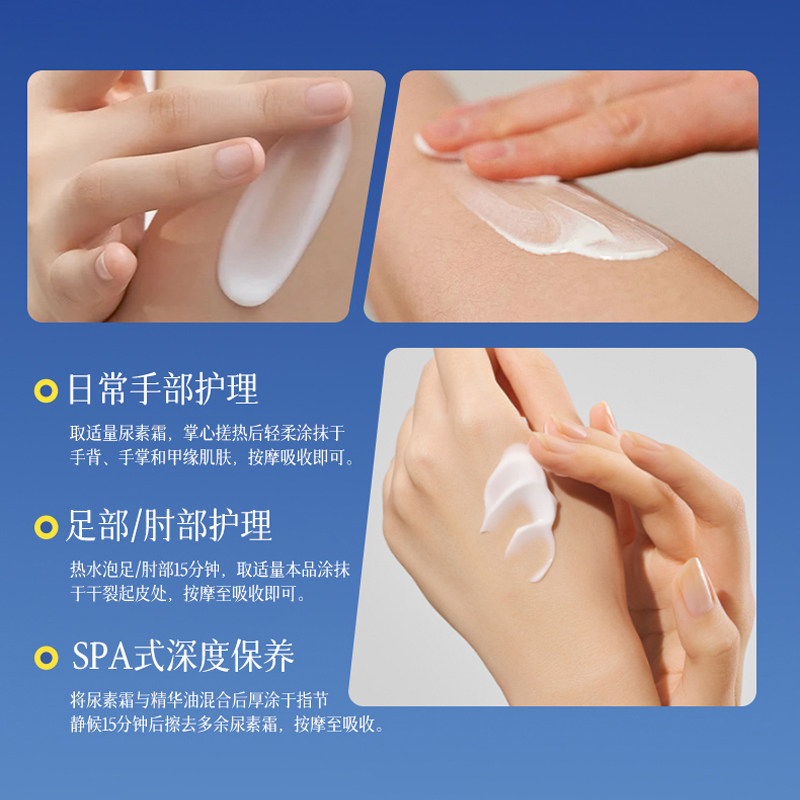 日常手部护理

取适量尿素霜，掌心搓热后轻柔涂抹于手背、手掌和甲缘肌肤，按摩吸收即可。

足部/肘部护理

热水泡足/肘部15分钟，取适量本品涂抹于干裂起皮处，按摩至吸收即可。

SPA式深度保养

将尿素霜与精华油混合后厚涂于指节静候15分钟后擦去多余尿素霜，按摩至吸收。