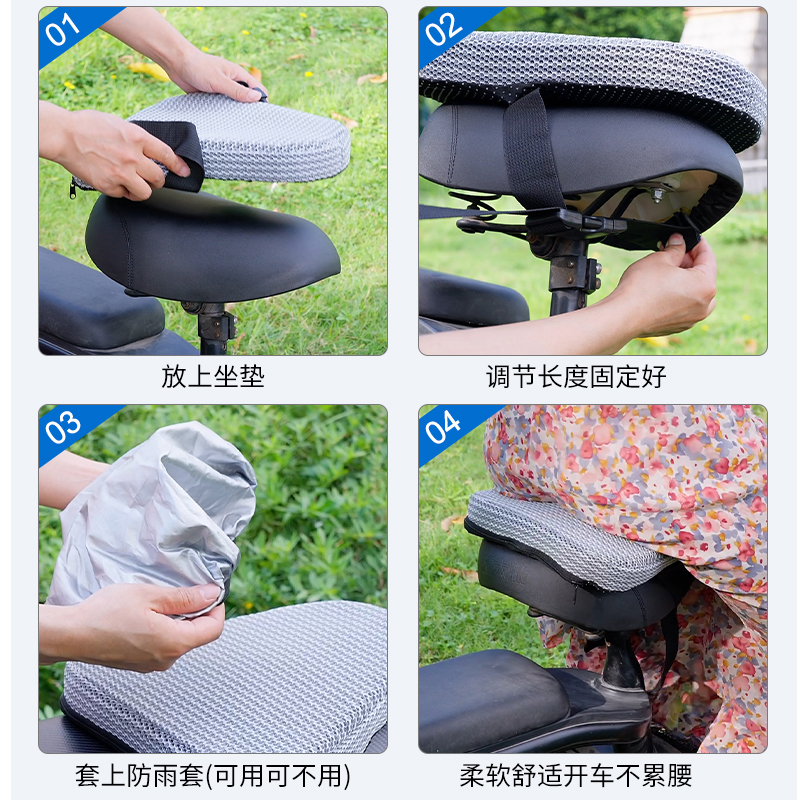 01

放上坐垫

02

调节长度固定好

03

套上防雨套(可用可不用)

04

柔软舒适开车不累腰