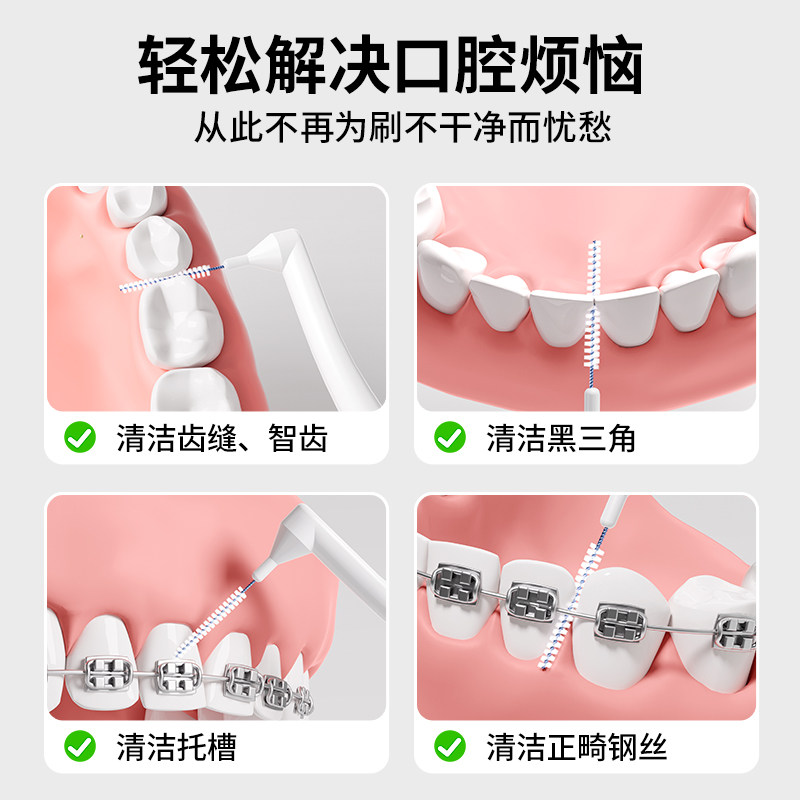 轻松解决口腔烦恼

从此不再为刷不干净而忧愁

清洁齿缝、智齿

清洁黑三角

清洁托槽

清洁正畸钢丝