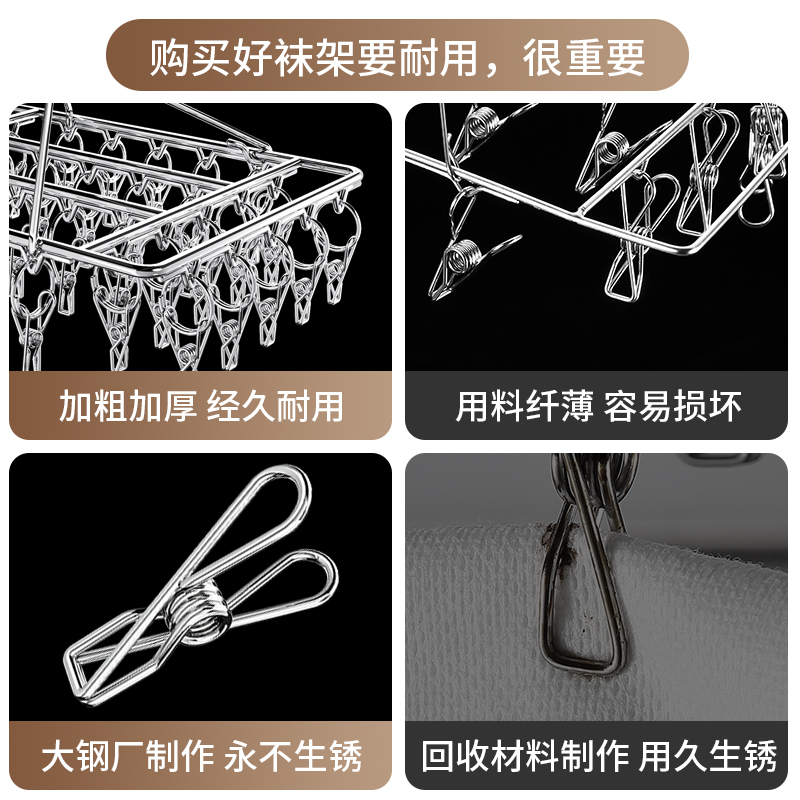 购买好袜架要耐用，很重要

加粗加厚 经久耐用

用料纤薄 容易损坏

大钢厂制作 永不生锈

回收材料制作 用久生锈