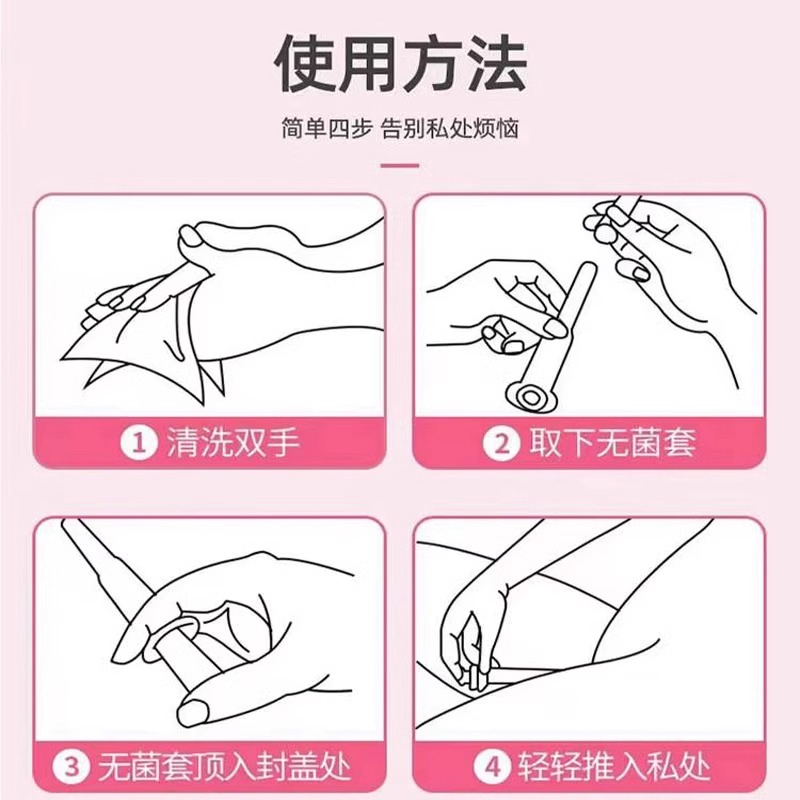 使用方法

简单四步 告别私处烦恼

1 清洗双手

2 取下无菌套

3 无菌套顶入封盖处

4 轻轻推入私处