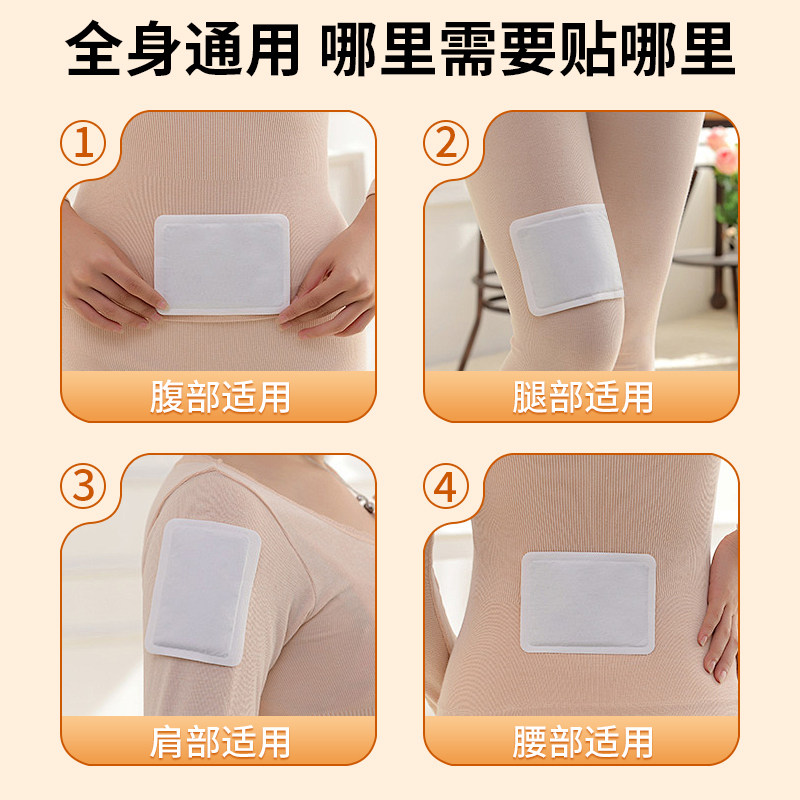 全身通用 哪里需要贴哪里

①
腹部适用

②
腿部适用

③
肩部适用

④
腰部适用