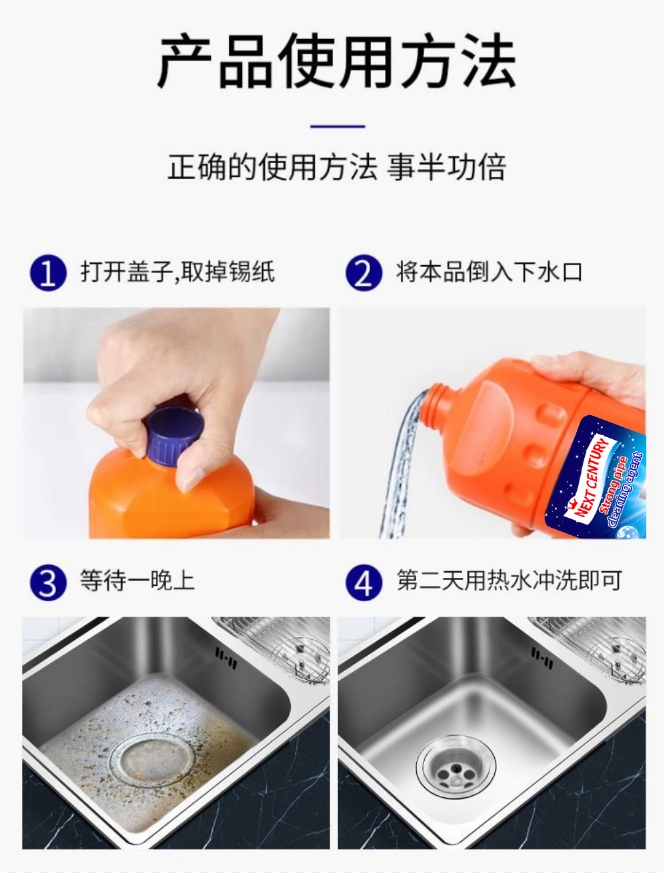 产品使用方法

正确的使用方法 事半功倍

1 打开盖子,取掉锡纸

2 将本品倒入下水口

NEXT CENTURY
Strong pipe cleaning agent

3 等待一晚上

4 第二天用热水冲洗即可