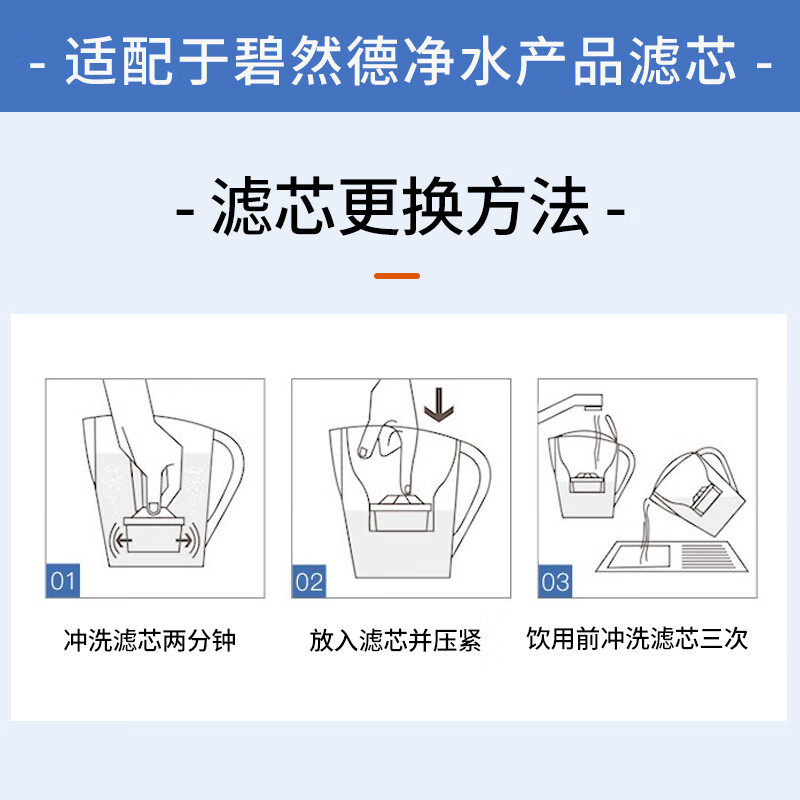 - 适配于碧然德净水产品滤芯 -

- 滤芯更换方法 -

01

冲洗滤芯两分钟

02

放入滤芯并压紧

03

饮用前冲洗滤芯三次