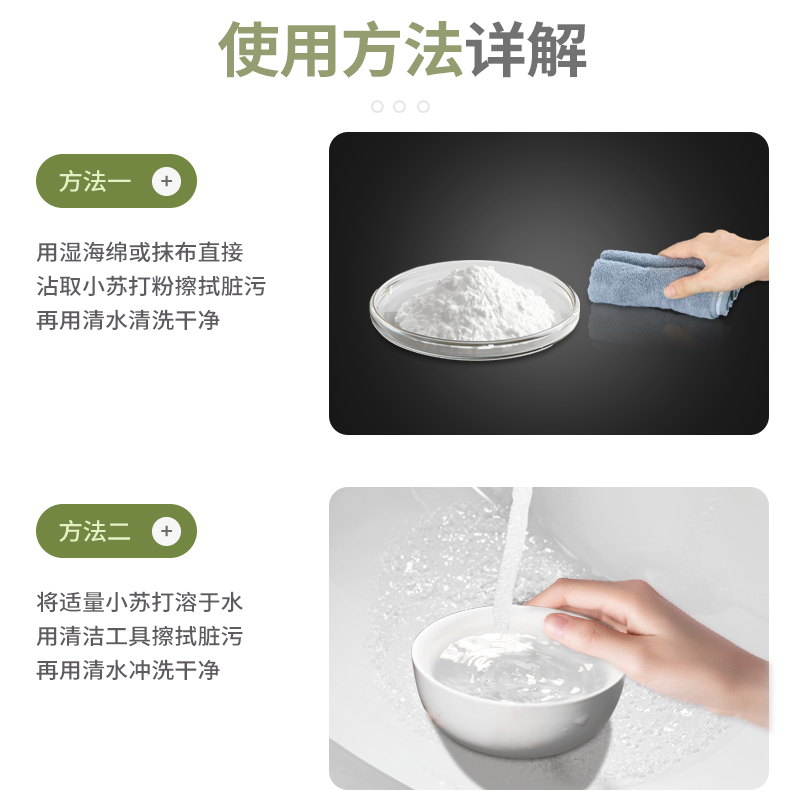 使用方法详解

方法一 +

用湿海绵或抹布直接
沾取小苏打粉擦拭脏污
再用清水清洗干净

方法二 +

将适量小苏打溶于水
用清洁工具擦拭脏污
再用清水冲洗干净