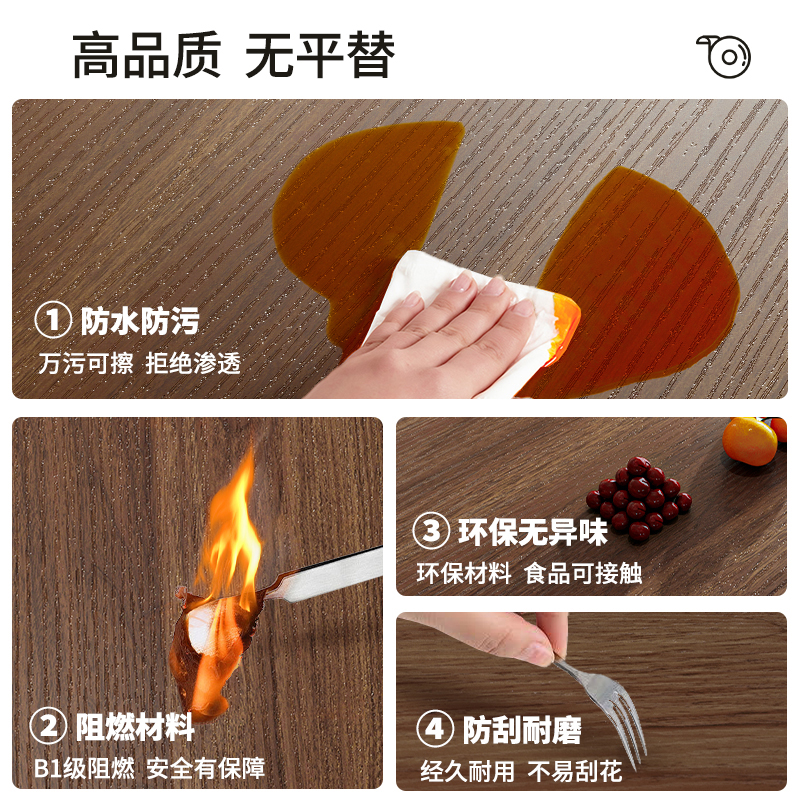 高品质 无平替

① 防水防污
万污可擦 拒绝渗透

② 阻燃材料
B1级阻燃 安全有保障

③ 环保无异味
环保材料 食品可接触

④ 防刮耐磨
经久耐用 不易刮花