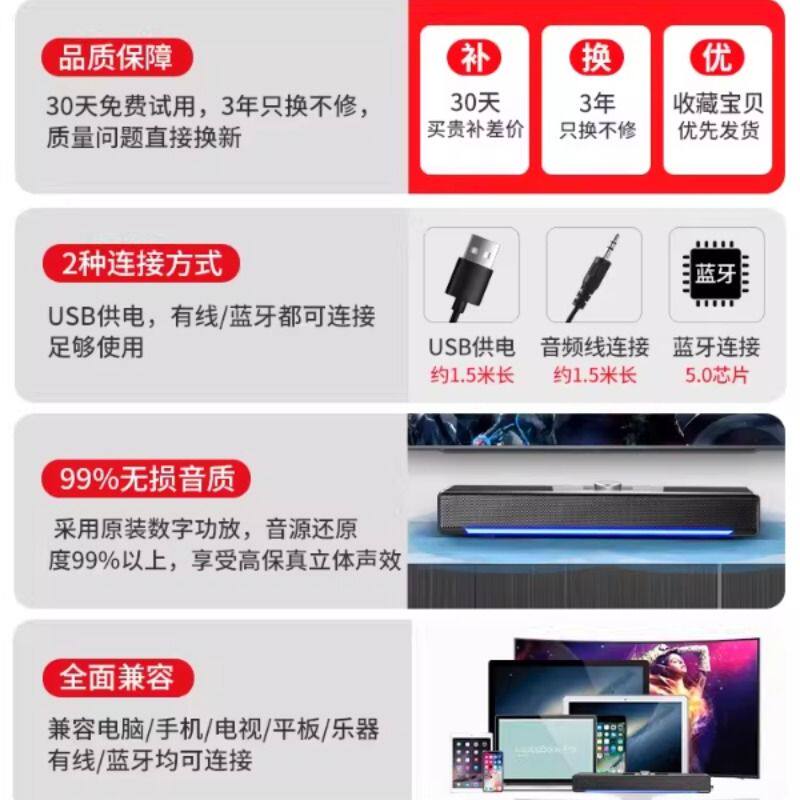 品质保障

30天免费试用，3年只换不修，质量问题直接换新

补
30天
买贵补差价

换
3年
只换不修

优
收藏宝贝
优先发货

2种连接方式

USB供电，有线/蓝牙都可连接足够使用

USB供电
约1.5米长

音频线连接
约1.5米长

蓝牙

蓝牙连接
5.0芯片

99%无损音质

采用原装数字功放，音源还原度99%以上，享受高保真立体声效

全面兼容

兼容电脑/手机/电视/平板/乐器
有线/蓝牙均可连接