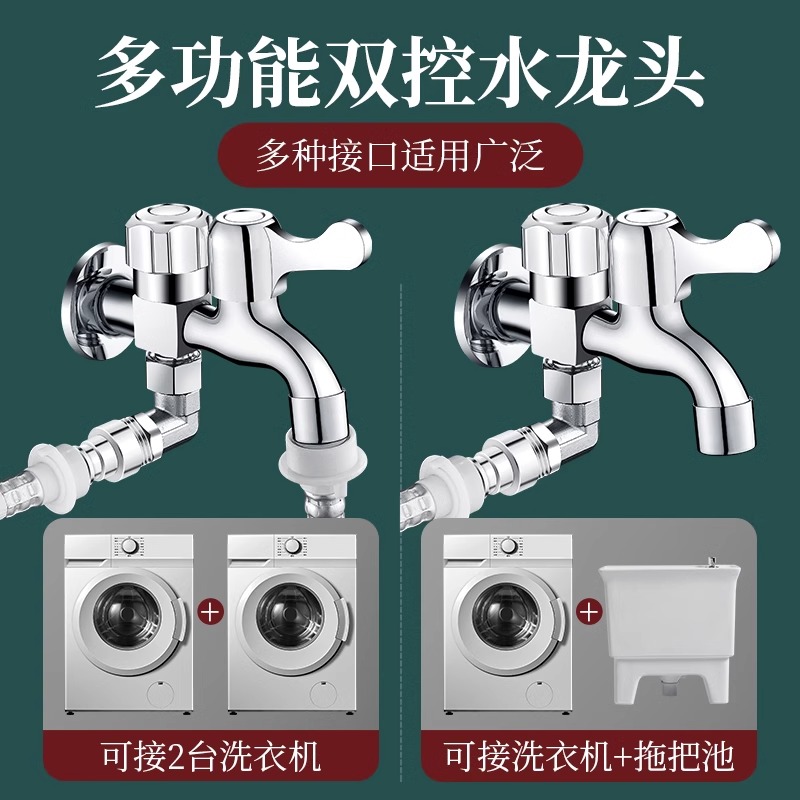 多功能双控水龙头

多种接口适用广泛

+

可接2台洗衣机

+

可接洗衣机+拖把池