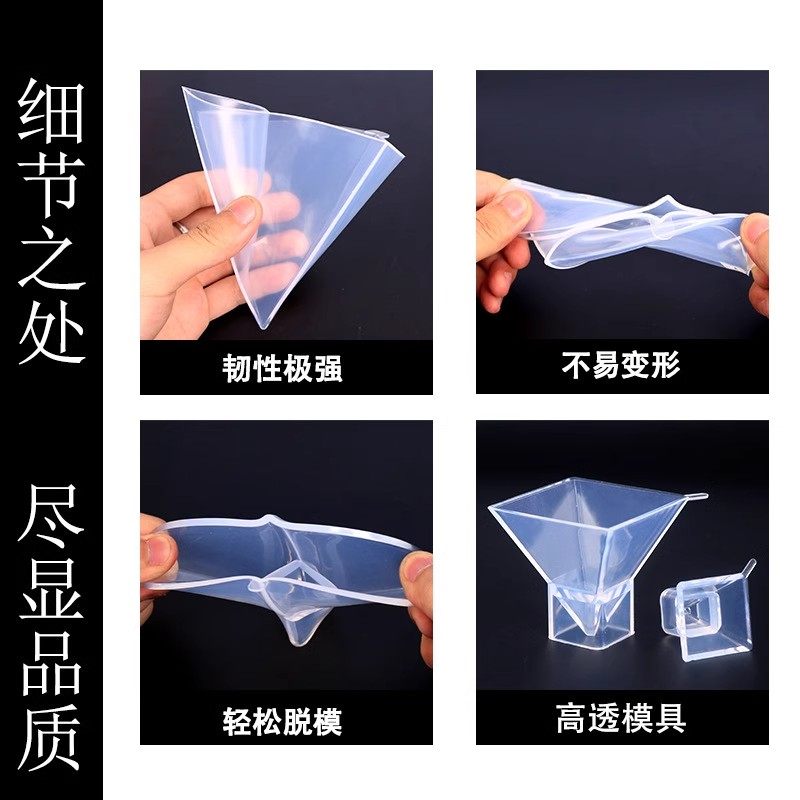 细节之处

尽显品质

韧性极强

不易变形

轻松脱模

高透模具