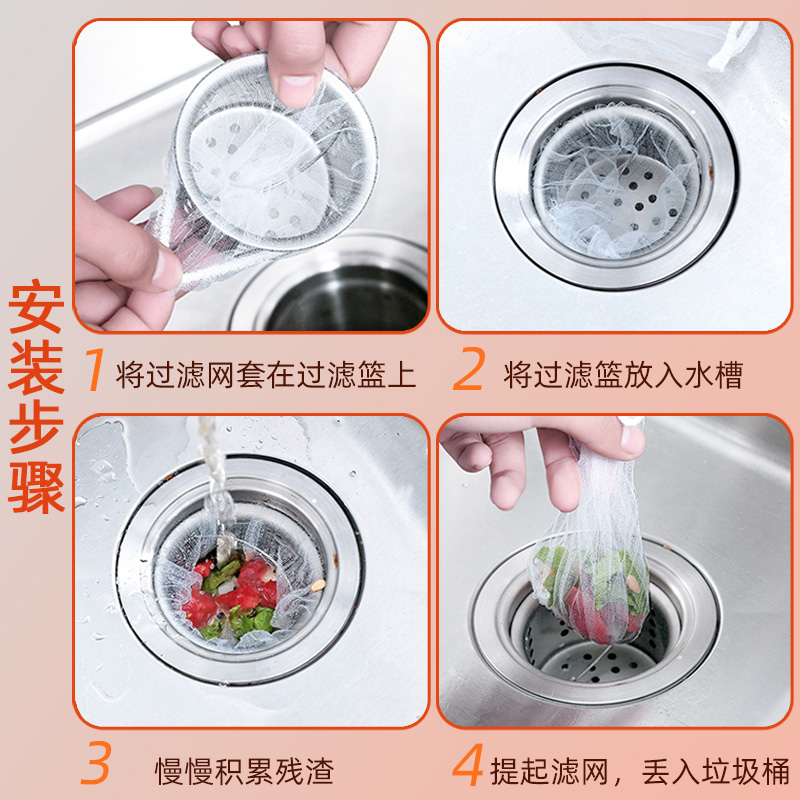 安装步骤

1 将过滤网套在过滤篮上

2 将过滤篮放入水槽

3 慢慢积累残渣

4 提起滤网，丢入垃圾桶