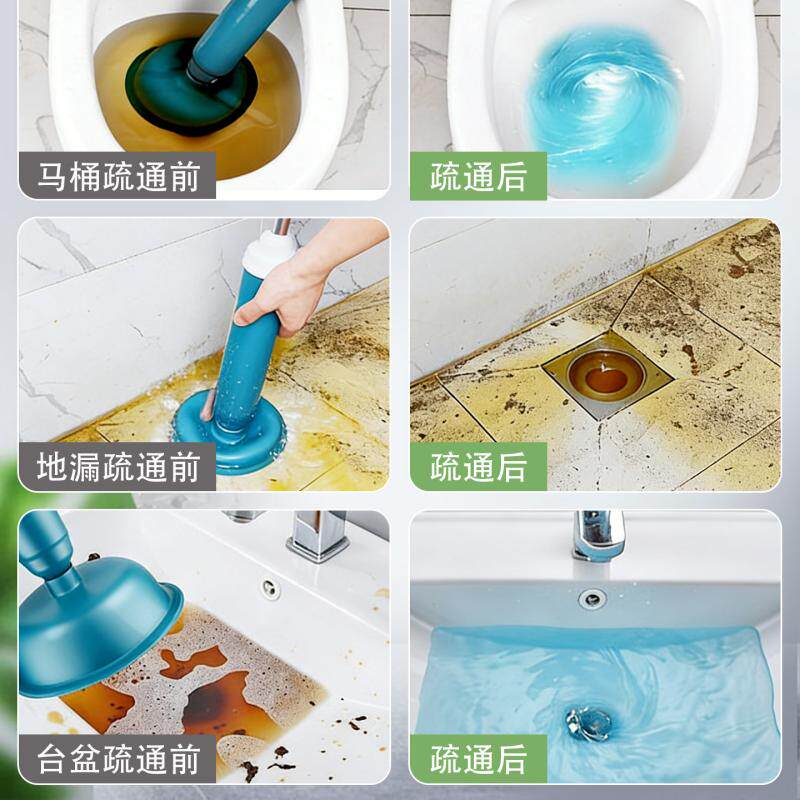 马桶疏通前

疏通后

地漏疏通前

疏通后

台盆疏通前

疏通后