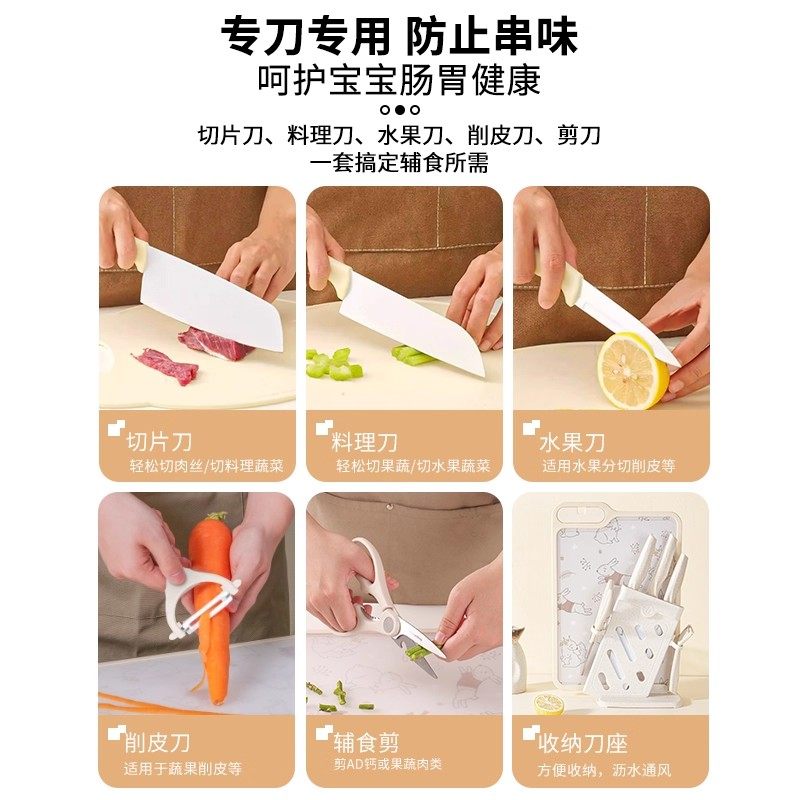 专刀专用 防止串味
呵护宝宝肠胃健康

切片刀、料理刀、水果刀、削皮刀、剪刀
一套搞定辅食所需

切片刀
轻松切肉丝/切料理蔬菜

料理刀
轻松切果蔬/切水果蔬菜

水果刀
适用水果分切削皮等

削皮刀
适用于蔬果削皮等

辅食剪
剪AD钙或果蔬肉类

收纳刀座
方便收纳，沥水通风