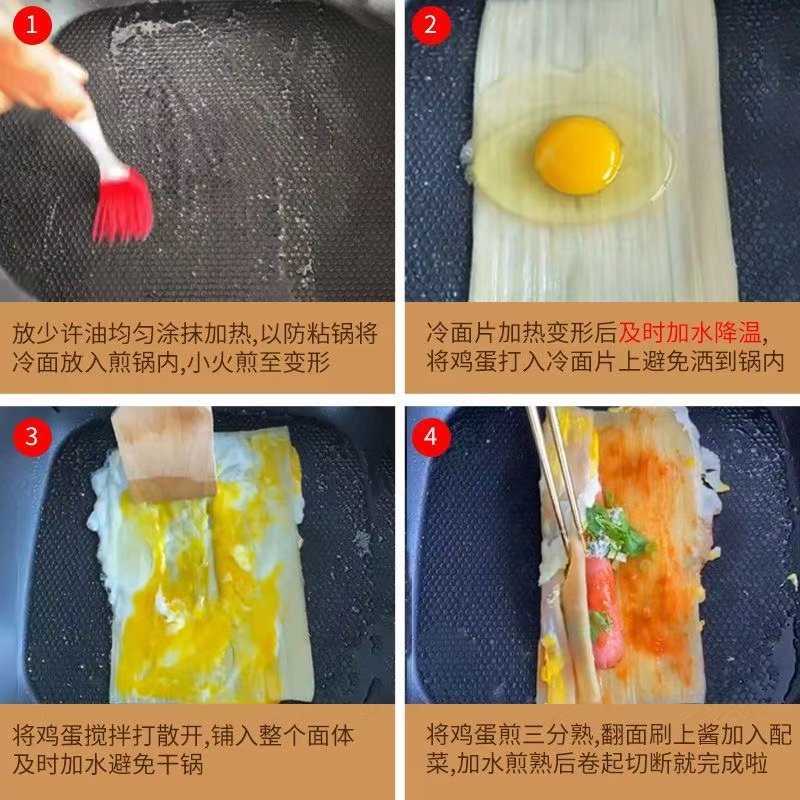 1

放少许油均匀涂抹加热,以防粘锅将冷面放入煎锅内,小火煎至变形

2

冷面片加热变形后及时加水降温,将鸡蛋打入冷面片上避免洒到锅内

3

将鸡蛋搅拌打散开,铺入整个面体及时加水避免干锅

4

将鸡蛋煎三分熟,翻面刷上酱加入配菜,加水煎熟后卷起切断就完成啦