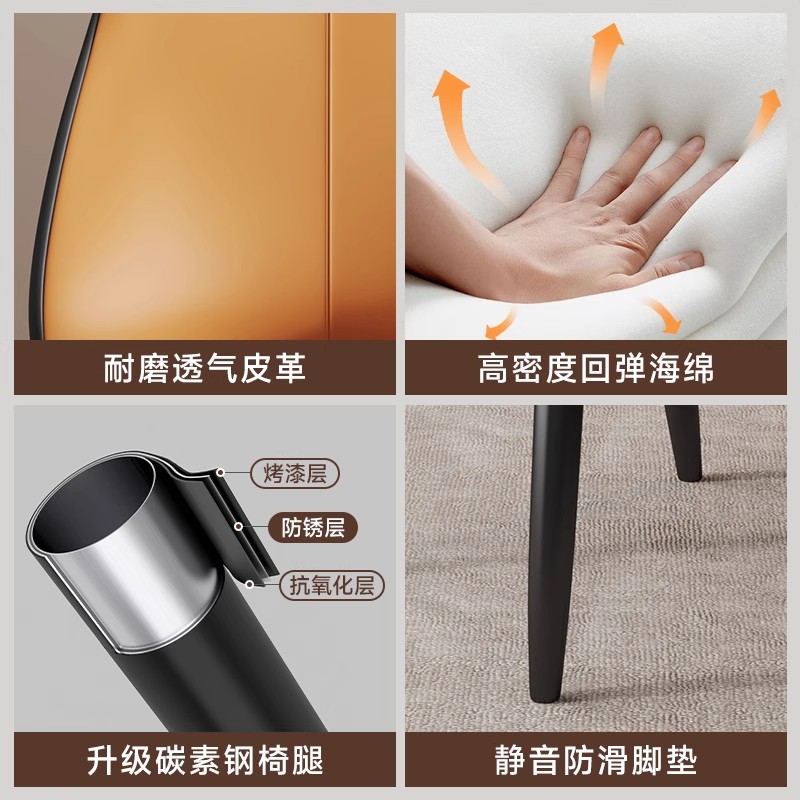 耐磨透气皮革

高密度回弹海绵

烤漆层

防锈层

抗氧化层

升级碳素钢椅腿

静音防滑脚垫