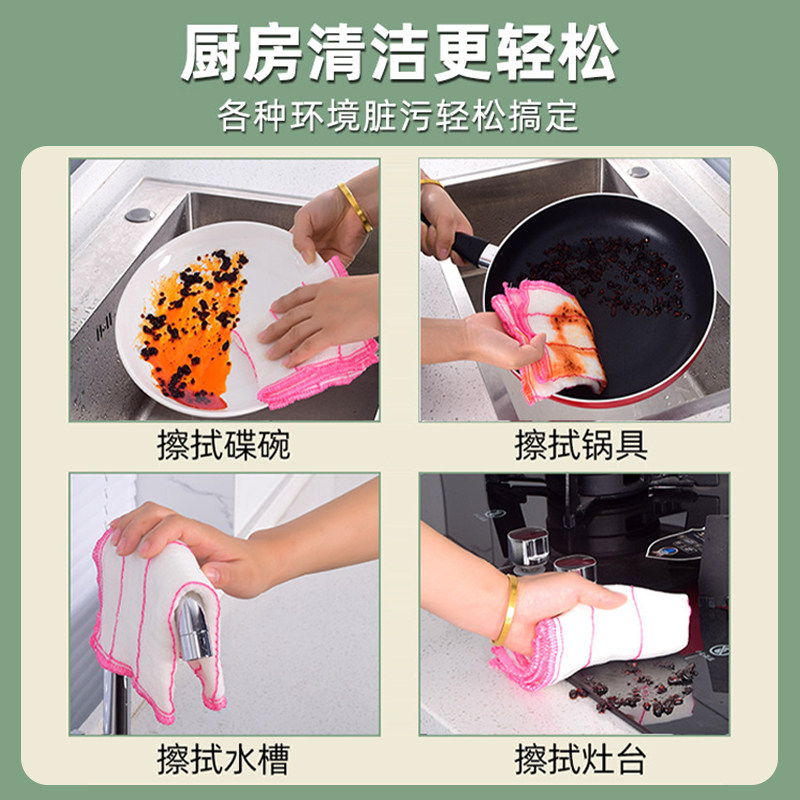 厨房清洁更轻松
各种环境脏污轻松搞定

擦拭碟碗

擦拭锅具

擦拭水槽

擦拭灶台