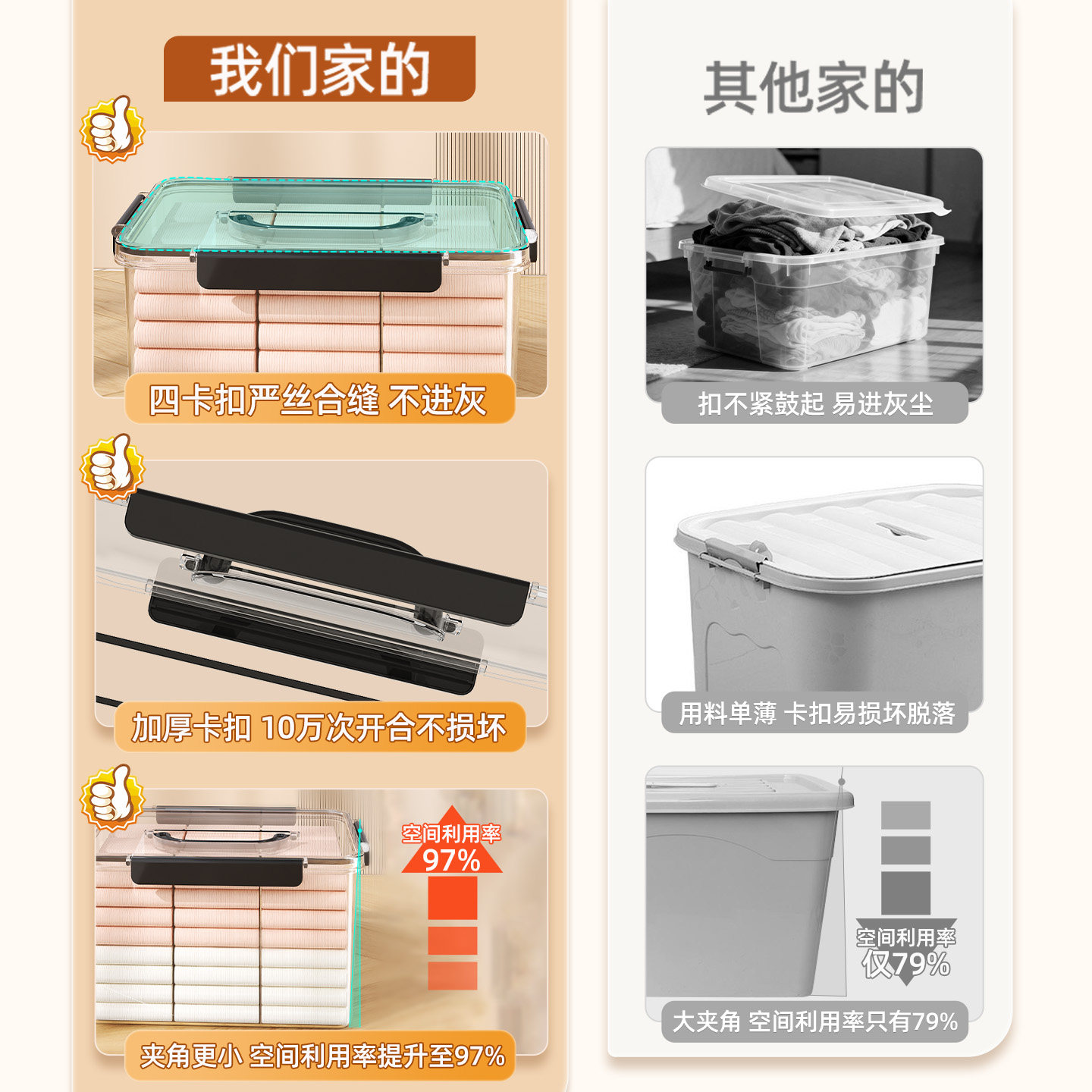 我们家的

四卡扣严丝合缝 不进灰

加厚卡扣 10万次开合不损坏

空间利用率
97%

夹角更小 空间利用率提升至97%

其他家的

扣不紧鼓起 易进灰尘

用料单薄 卡扣易损坏脱落

空间利用率
仅79%

大夹角 空间利用率只有79%