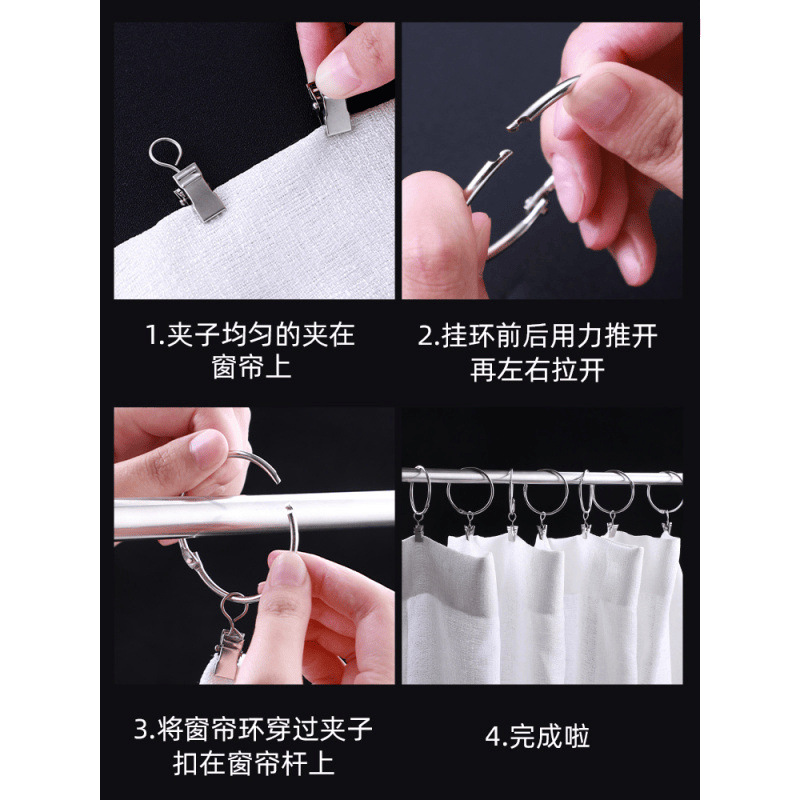 1.夹子均匀的夹在窗帘上

2.挂环前后用力推开再左右拉开

3.将窗帘环穿过夹子扣在窗帘杆上

4.完成啦