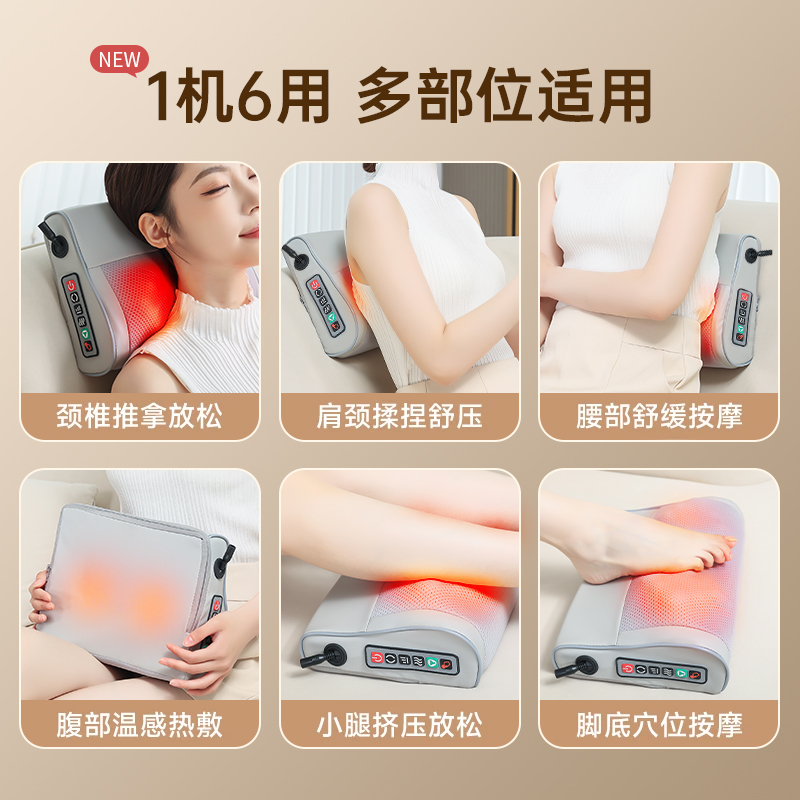 NEW
1机6用 多部位适用

颈椎推拿放松

肩颈揉捏舒压

腰部舒缓按摩

腹部温感热敷

小腿挤压放松

脚底穴位按摩