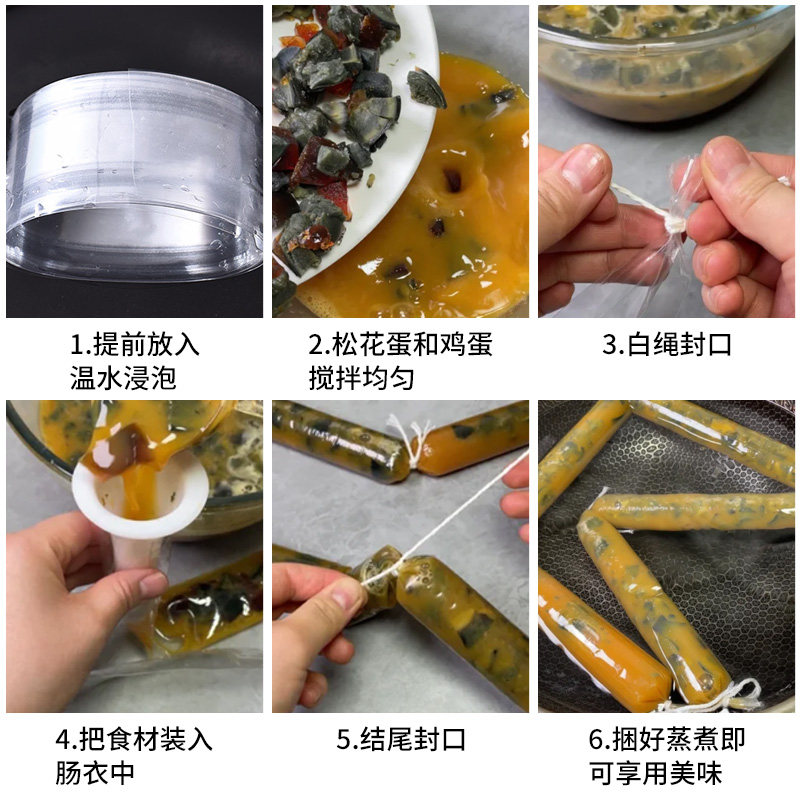 1.提前放入温水浸泡

2.松花蛋和鸡蛋搅拌均匀

3.白绳封口

4.把食材装入肠衣中

5.结尾封口

6.捆好蒸煮即可享用美味