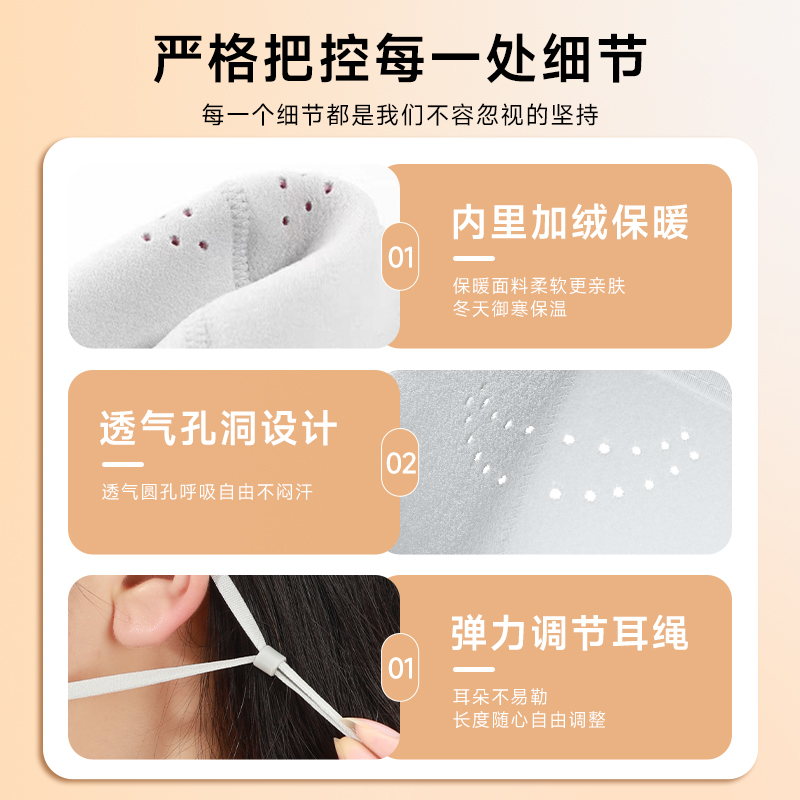 严格把控每一处细节

每一个细节都是我们不容忽视的坚持

01

内里加绒保暖

保暖面料柔软更亲肤
冬天御寒保温

透气孔洞设计

透气圆孔呼吸自由不闷汗

02

01

弹力调节耳绳

耳朵不易勒
长度随心自由调整