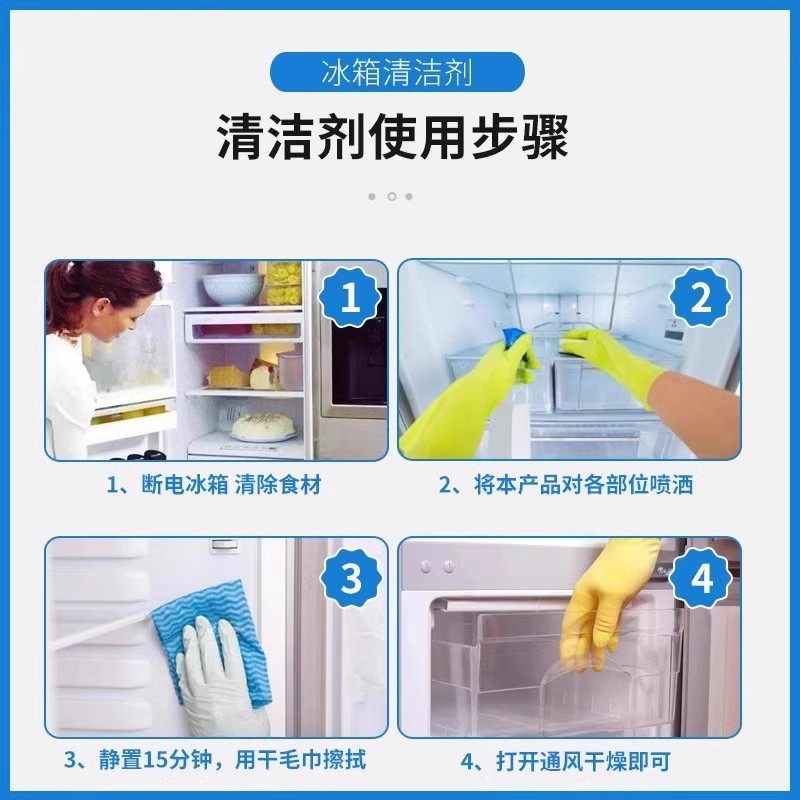 冰箱清洁剂

清洁剂使用步骤

1

1、断电冰箱 清除食材

2

2、将本产品对各部位喷洒

3

3、静置15分钟，用干毛巾擦拭

4

4、打开通风干燥即可