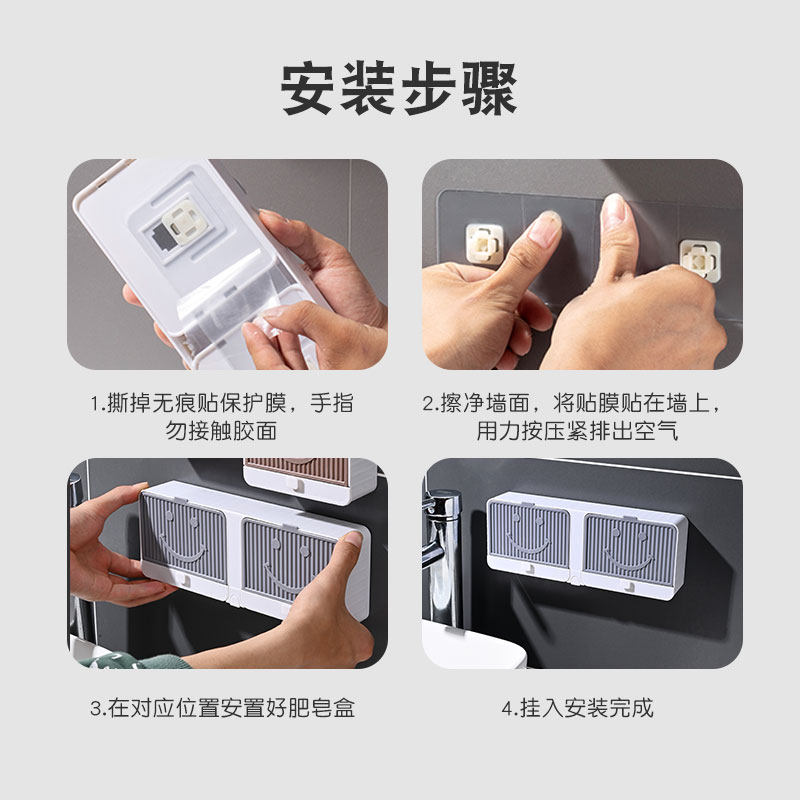 安装步骤

1.撕掉无痕贴保护膜，手指勿接触胶面

2.擦净墙面，将贴膜贴在墙上，用力按压紧排出空气

3.在对应位置安置好肥皂盒

4.挂入安装完成