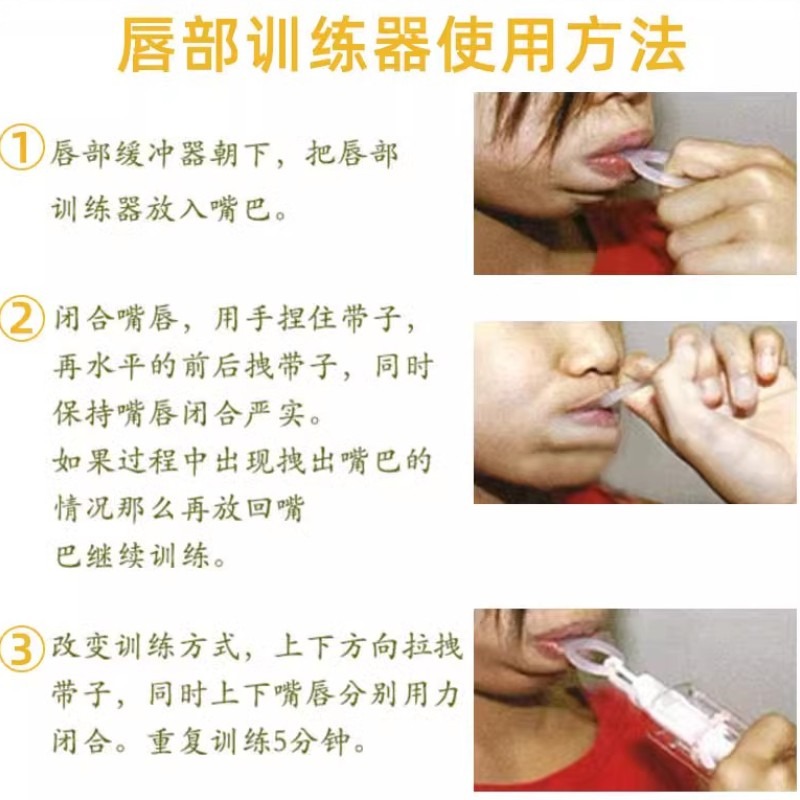 唇部训练器使用方法

① 唇部缓冲器朝下，把唇部训练器放入嘴巴。

② 闭合嘴唇，用手捏住带子，再水平的前后拽带子，同时保持嘴唇闭合严实。
如果过程中出现拽出嘴巴的情况那么再放回嘴巴继续训练。

③ 改变训练方式，上下方向拉拽带子，同时上下嘴唇分别用力闭合。重复训练5分钟。