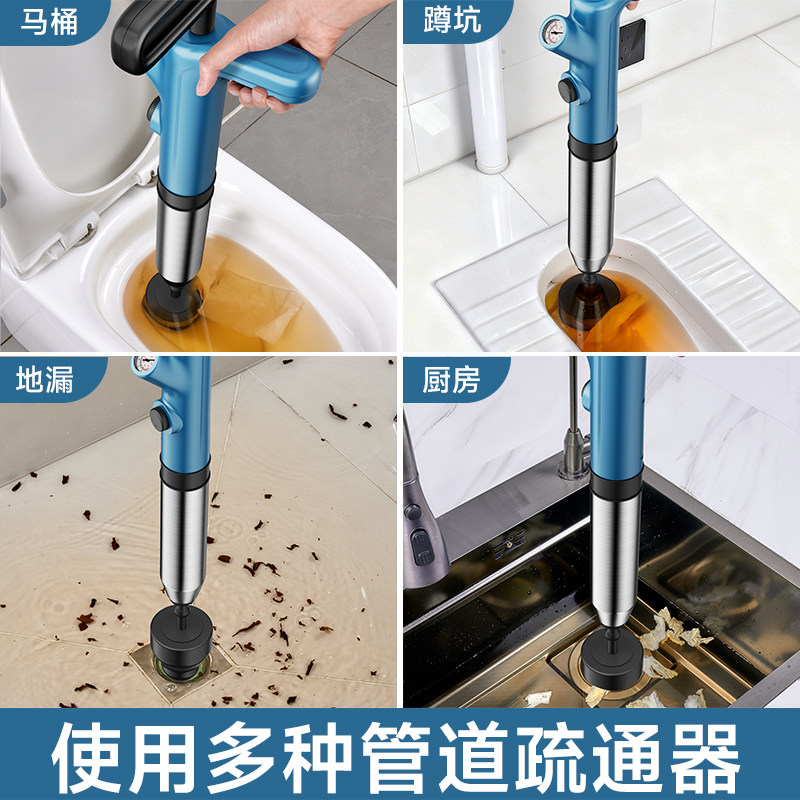 马桶

蹲坑

地漏

厨房

使用多种管道疏通器