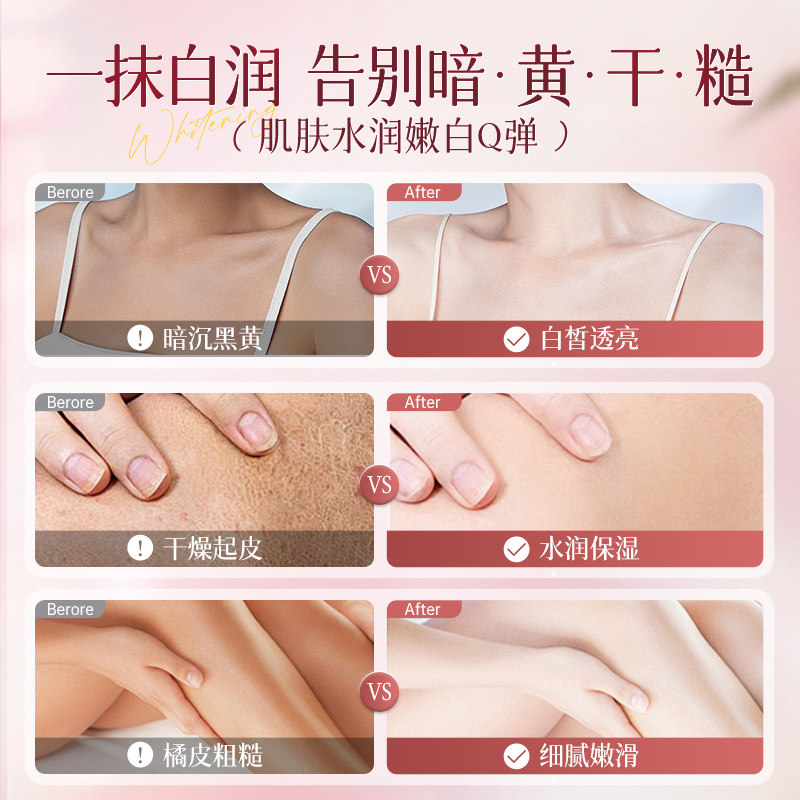 一抹白润 告别暗·黄·干·糙
Whitening
（肌肤水润嫩白Q弹 ）

Berore
暗沉黑黄
VS
After
白皙透亮

Berore
干燥起皮
VS
After
水润保湿

Berore
橘皮粗糙
VS
After
细腻嫩滑