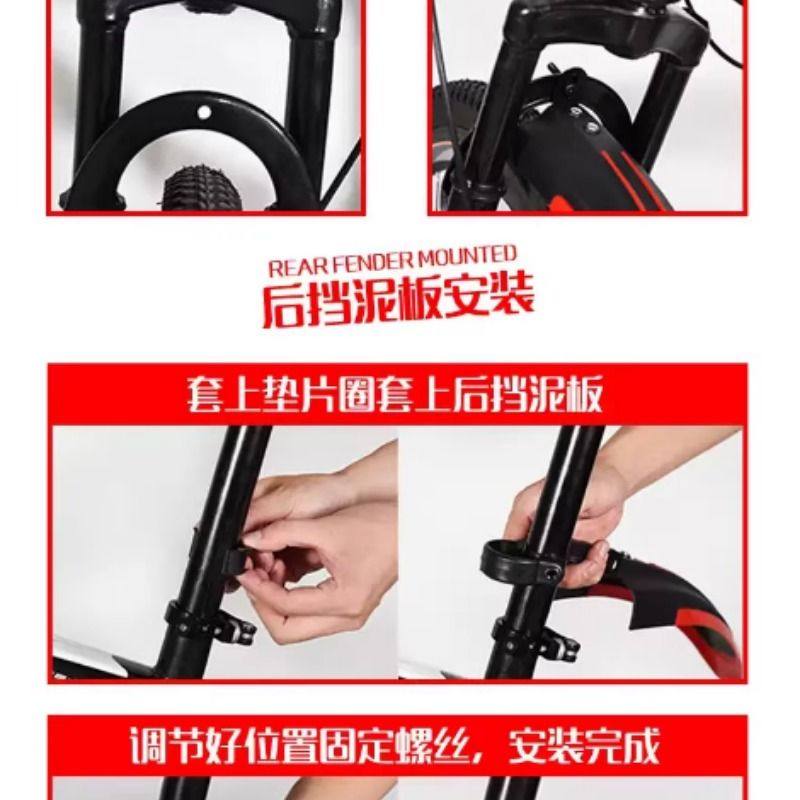 REAR FENDER MOUNTED
后挡泥板安装

套上垫片圈套上后挡泥板

调节好位置固定螺丝，安装完成