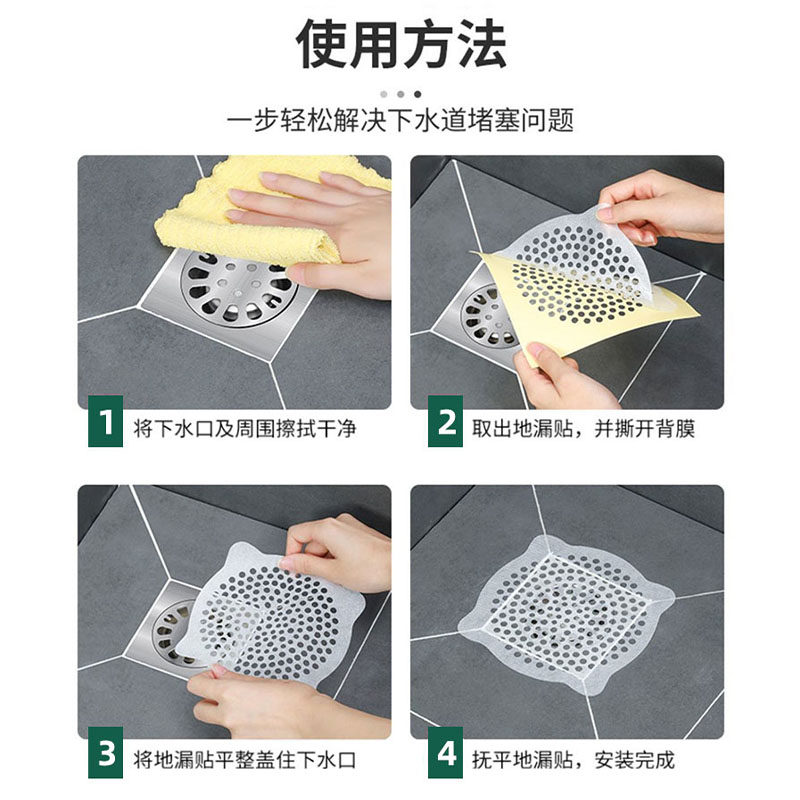 使用方法

一步轻松解决下水道堵塞问题

1 将下水口及周围擦拭干净

2 取出地漏贴，并撕开背膜

3 将地漏贴平整盖住下水口

4 抚平地漏贴，安装完成