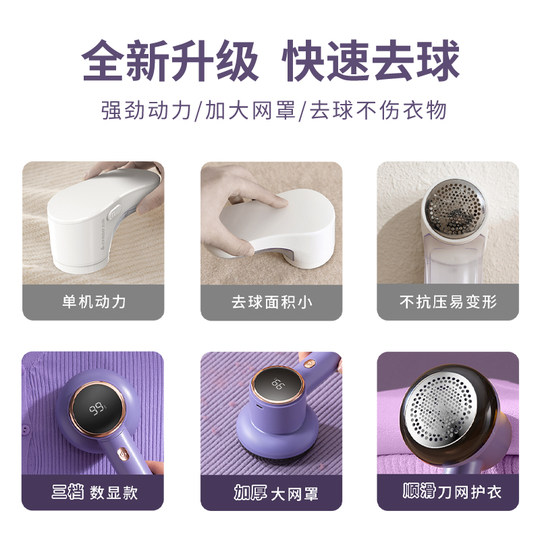 全新升级 快速去球

强劲动力/加大网罩/去球不伤衣物

单机动力

去球面积小

不抗压易变形

99

三档 数显款

99

加厚 大网罩

顺滑刀网护衣