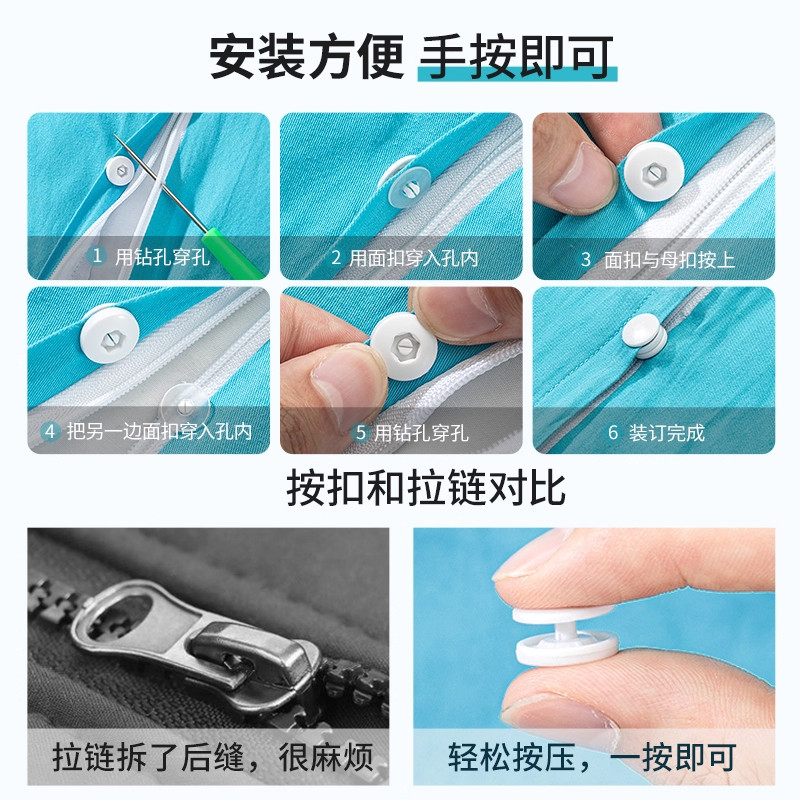 安装方便 手按即可

1 用钻孔穿孔

2 用面扣穿入孔内

3 面扣与母扣按上

4 把另一边面扣穿入孔内

5 用钻孔穿孔

6 装订完成

按扣和拉链对比

拉链拆了后缝，很麻烦

轻松按压，一按即可