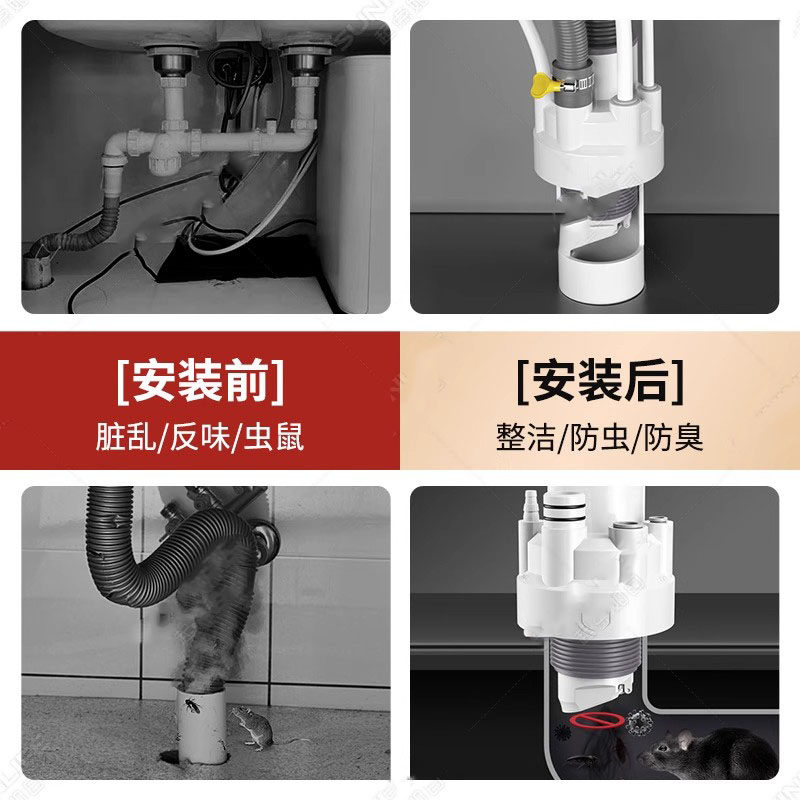 [安装前]
脏乱/反味/虫鼠

[安装后]
整洁/防虫/防臭