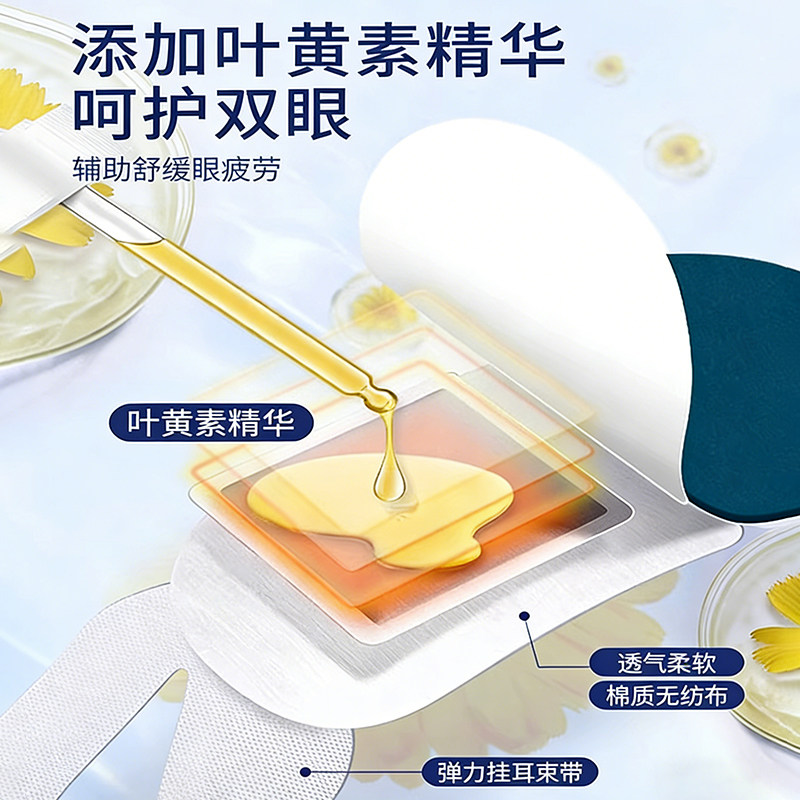 添加叶黄素精华
呵护双眼

辅助舒缓眼疲劳

叶黄素精华

透气柔软
棉质无纺布

弹力挂耳束带