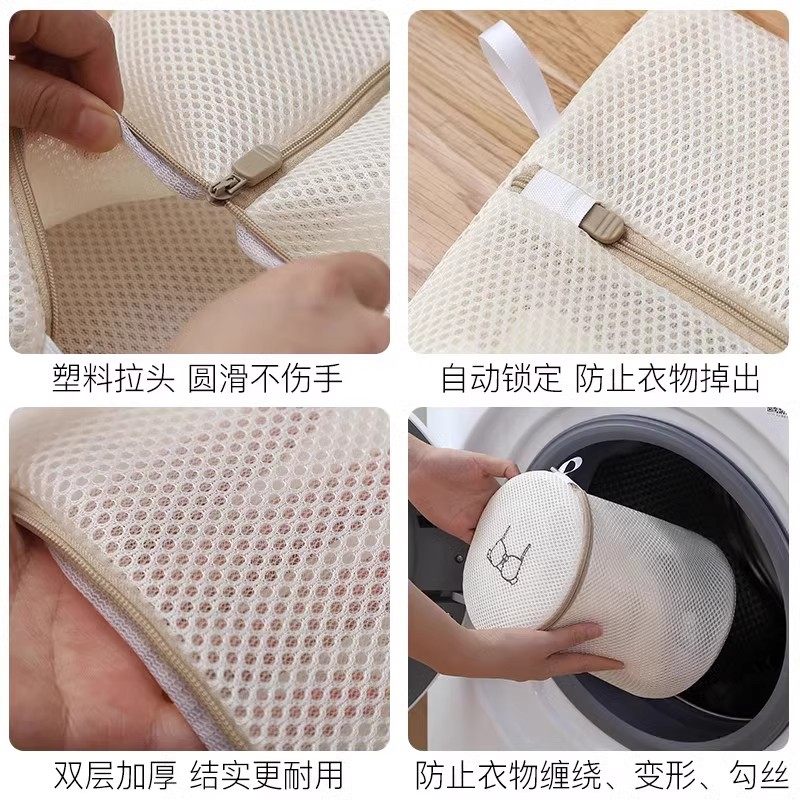 塑料拉头 圆滑不伤手

自动锁定 防止衣物掉出

双层加厚 结实更耐用

防止衣物缠绕、变形、勾丝