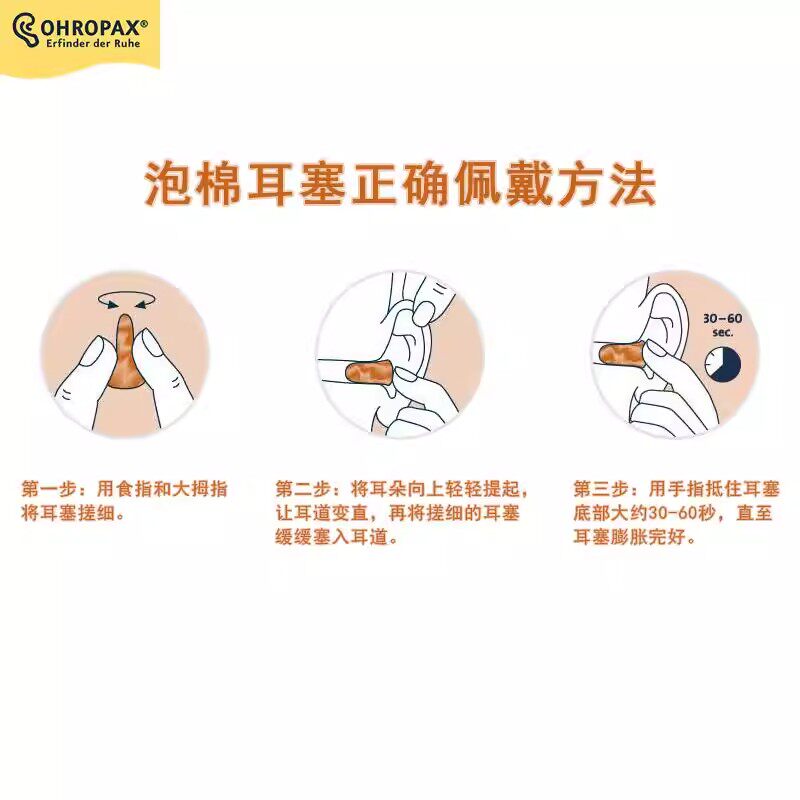 OHROPAX®
Erfinder der Ruhe

泡棉耳塞正确佩戴方法

30–60 sec.

第一步：用食指和大拇指将耳塞搓细。

第二步：将耳朵向上轻轻提起，让耳道变直，再将搓细的耳塞缓缓塞入耳道。

第三步：用手指抵住耳塞底部大约30-60秒，直至耳塞膨胀完好。