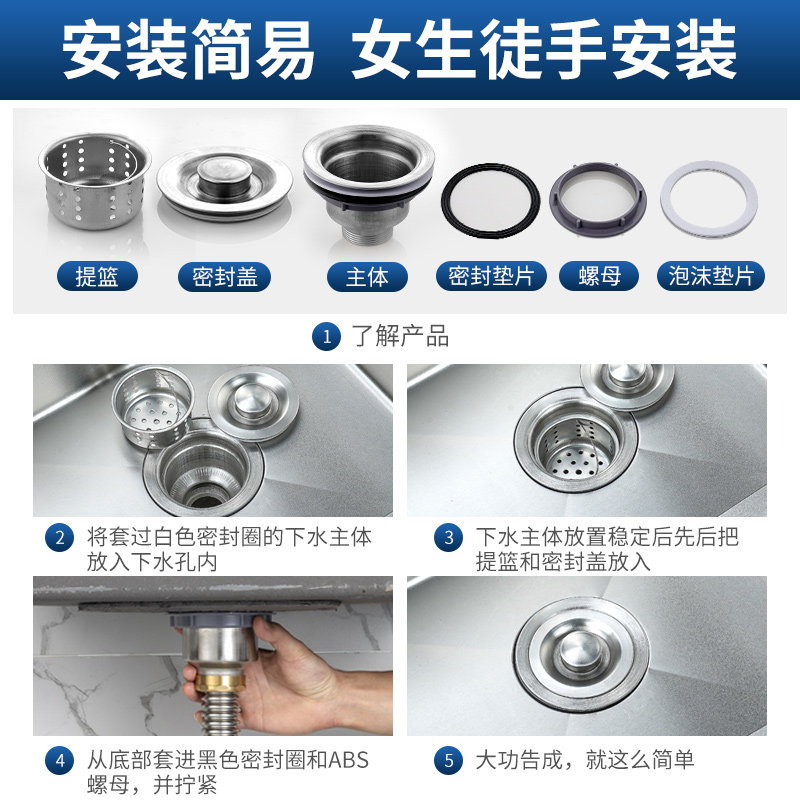 安装简易 女生徒手安装

提篮 密封盖 主体 密封垫片 螺母 泡沫垫片

1 了解产品

2 将套过白色密封圈的下水主体放入下水孔内

3 下水主体放置稳定后先后把提篮和密封盖放入

4 从底部套进黑色密封圈和ABS螺母，并拧紧

5 大功告成，就这么简单