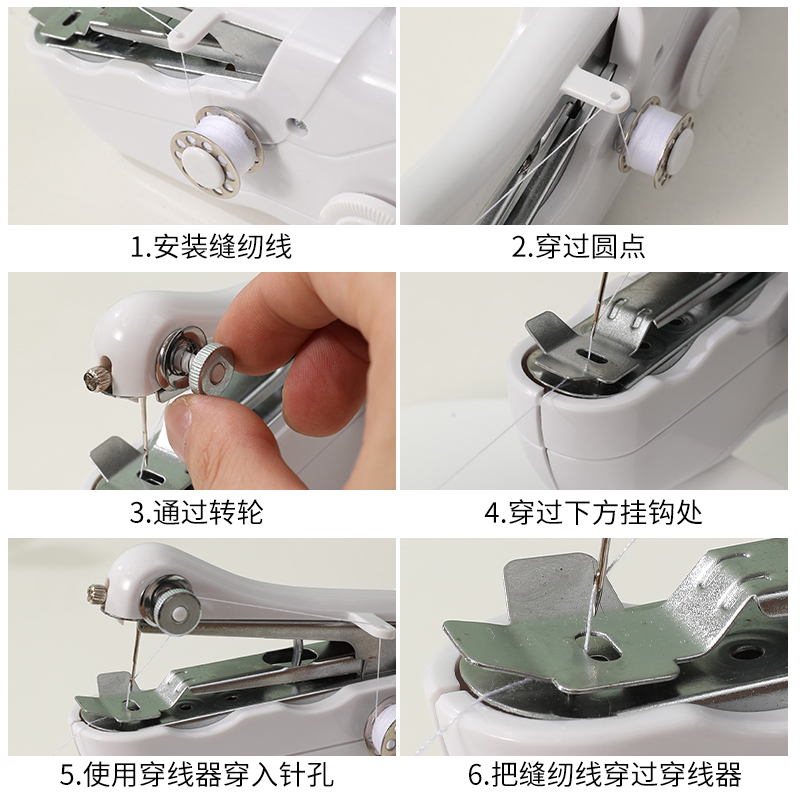 1.安装缝纫线

2.穿过圆点

3.通过转轮

4.穿过下方挂钩处

5.使用穿线器穿入针孔

6.把缝纫线穿过穿线器