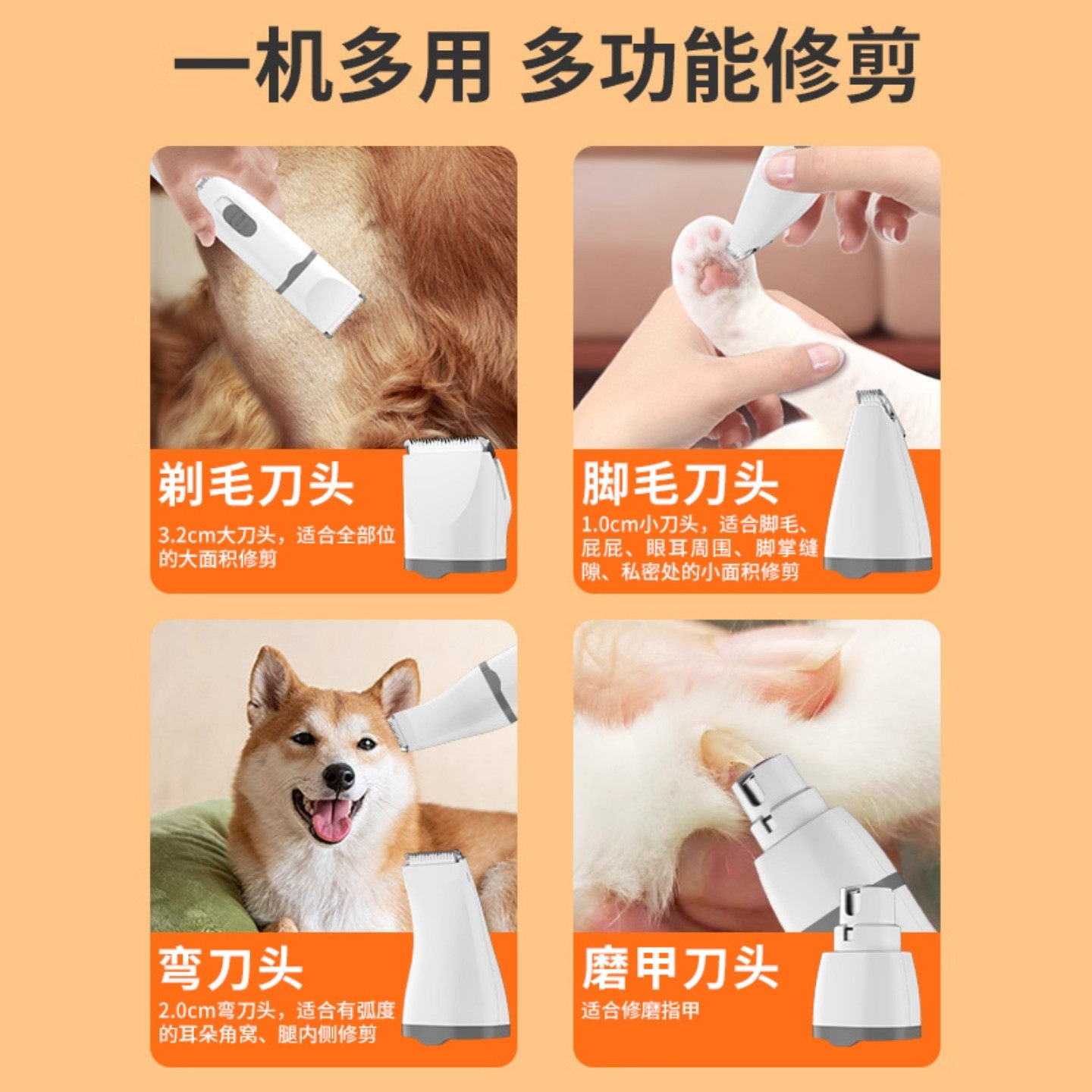 一机多用 多功能修剪

剃毛刀头

3.2cm大刀头，适合全部位的大面积修剪

脚毛刀头

1.0cm小刀头，适合脚毛、屁屁、眼耳周围、脚掌缝隙、私密处的小面积修剪

弯刀头

2.0cm弯刀头，适合有弧度的耳朵角窝、腿内侧修剪

磨甲刀头

适合修磨指甲