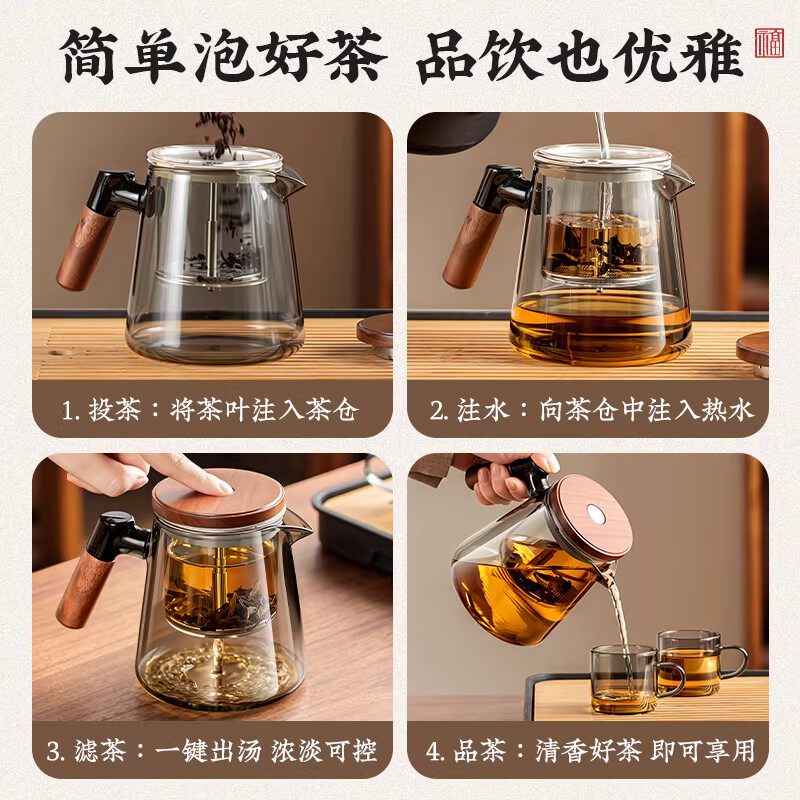 简单泡好茶 品饮也优雅

福

1. 投茶：将茶叶注入茶仓

2. 注水：向茶仓中注入热水

3. 滤茶：一键出汤 浓淡可控

4. 品茶：清香好茶 即可享用