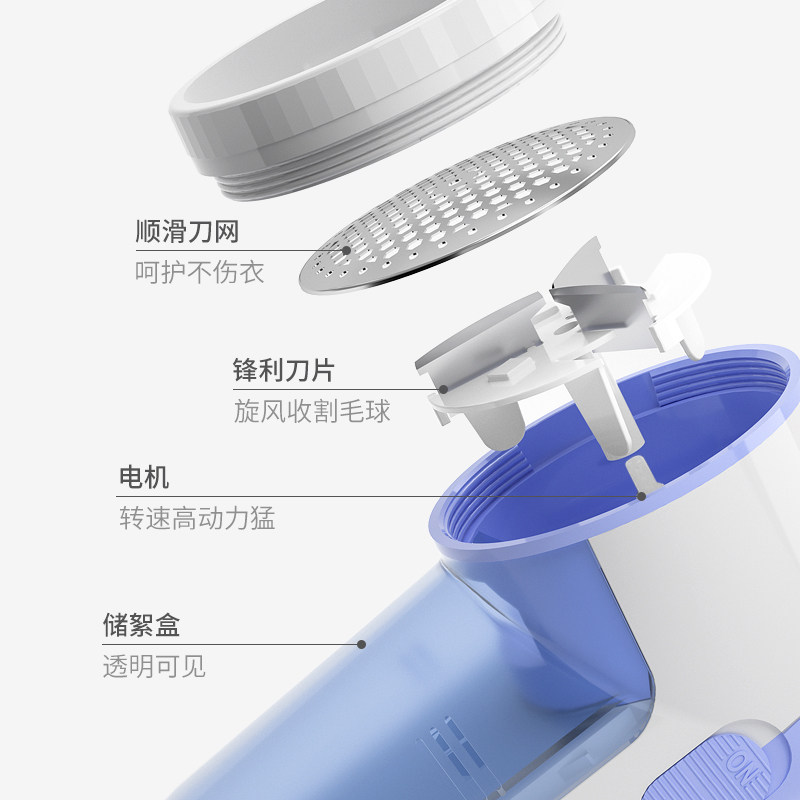 顺滑刀网
呵护不伤衣

锋利刀片
旋风收割毛球

电机
转速高动力猛

储絮盒
透明可见

ON