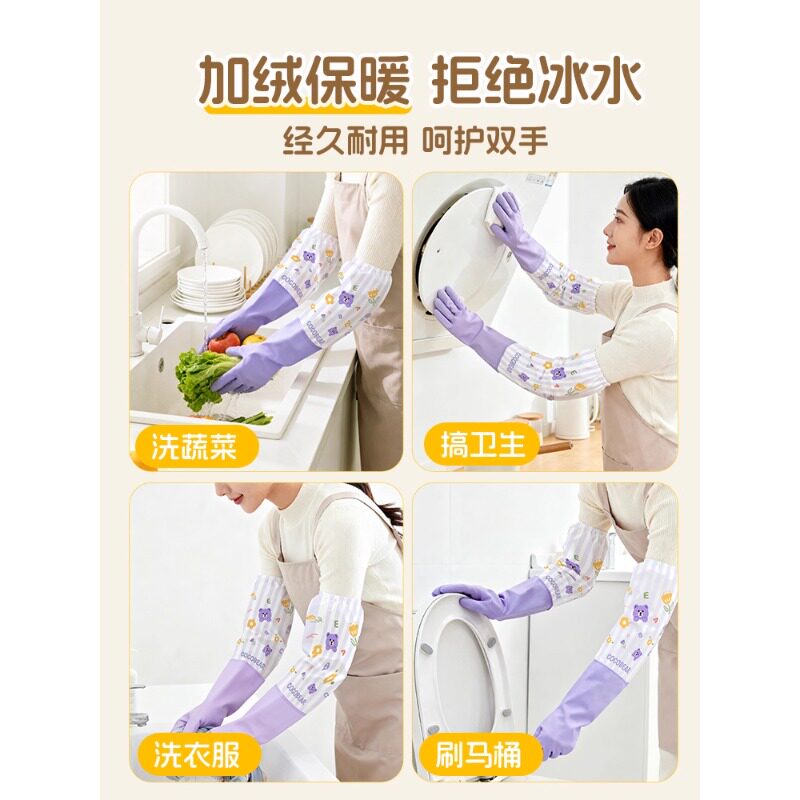 加绒保暖 拒绝冰水

经久耐用 呵护双手

洗蔬菜

搞卫生

洗衣服

刷马桶