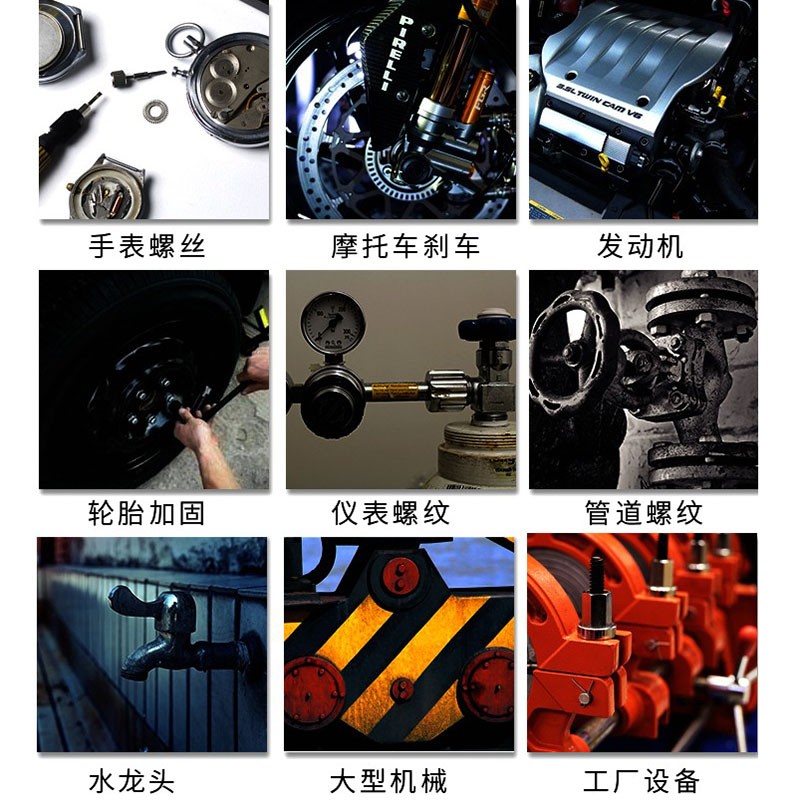 PIRELLI

3.5L TWIN CAM V6

手表螺丝

摩托车刹车

发动机

轮胎加固

仪表螺纹

管道螺纹

水龙头

大型机械

工厂设备