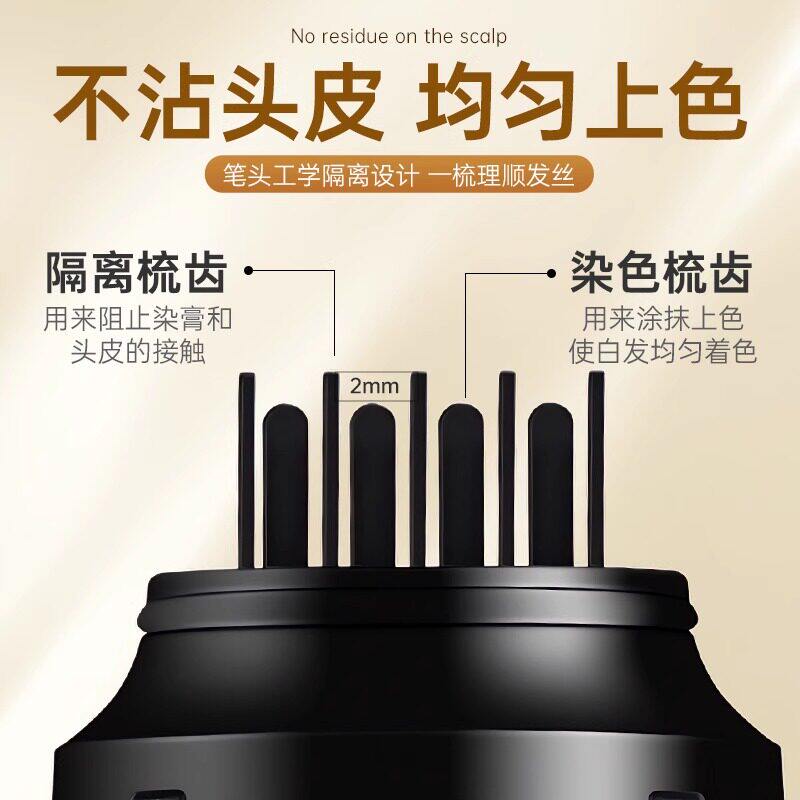 No residue on the scalp

不沾头皮 均匀上色

笔头工学隔离设计 一梳理顺发丝

隔离梳齿
用来阻止染膏和头皮的接触

染色梳齿
用来涂抹上色
使白发均匀着色

2mm