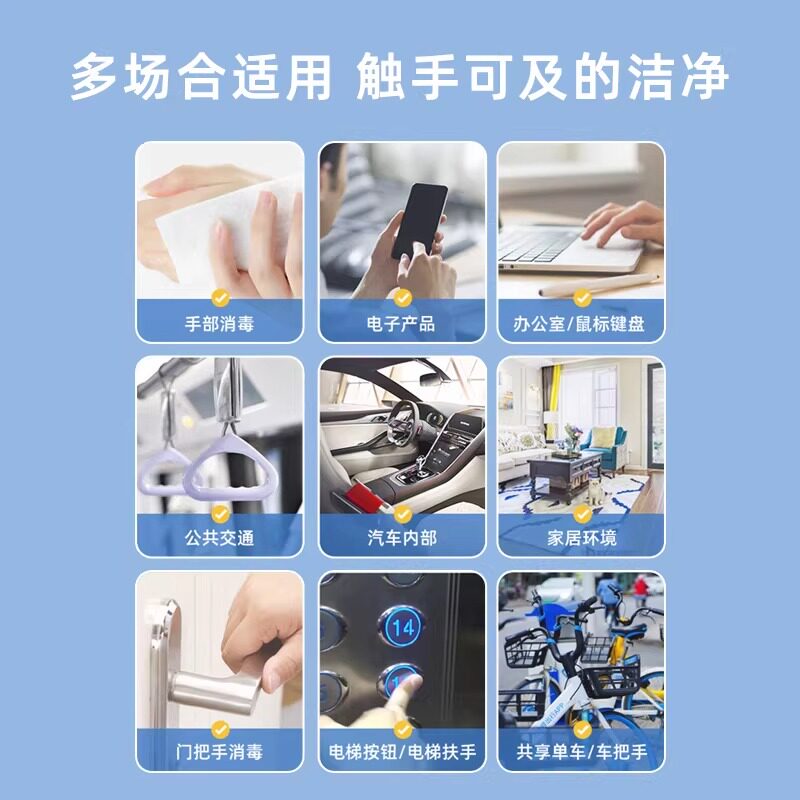 多场合适用 触手可及的洁净

手部消毒

电子产品

办公室/鼠标键盘

公共交通

汽车内部

家居环境

门把手消毒

14

电梯按钮/电梯扶手

共享单车/车把手