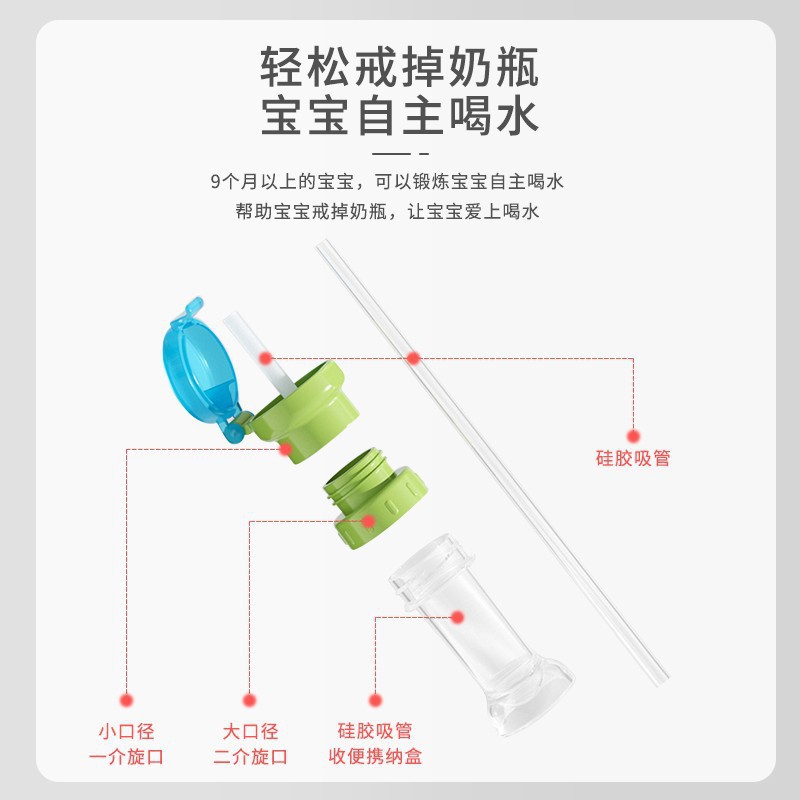 轻松戒掉奶瓶
宝宝自主喝水

9个月以上的宝宝，可以锻炼宝宝自主喝水
帮助宝宝戒掉奶瓶，让宝宝爱上喝水

硅胶吸管

小口径
一介旋口

大口径
二介旋口

硅胶吸管
收便携纳盒