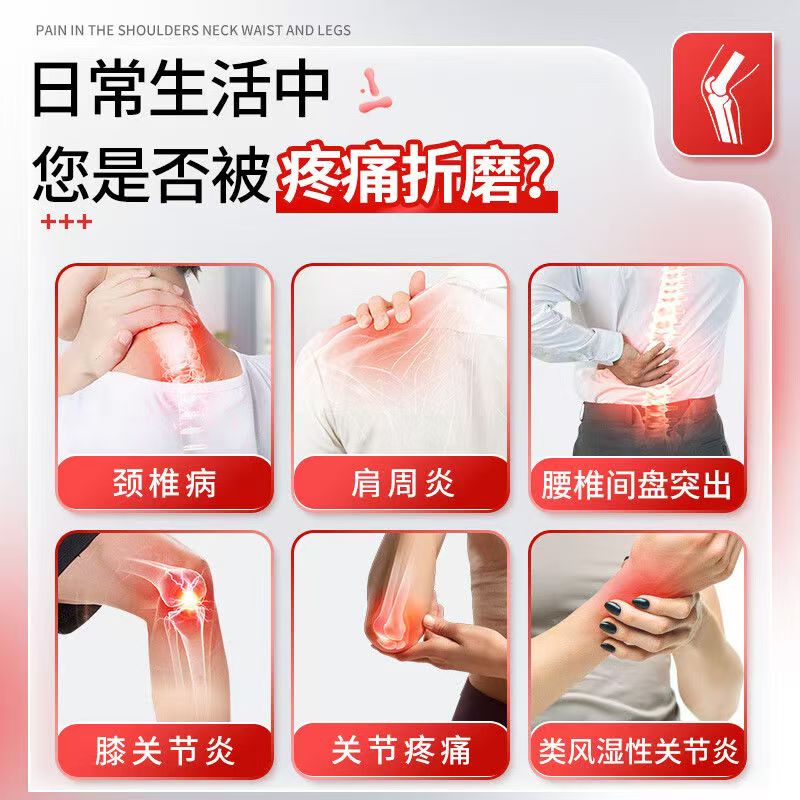 PAIN IN THE SHOULDERS NECK WAIST AND LEGS

日常生活中

您是否被疼痛折磨?

+++

颈椎病

肩周炎

腰椎间盘突出

膝关节炎

关节疼痛

类风湿性关节炎